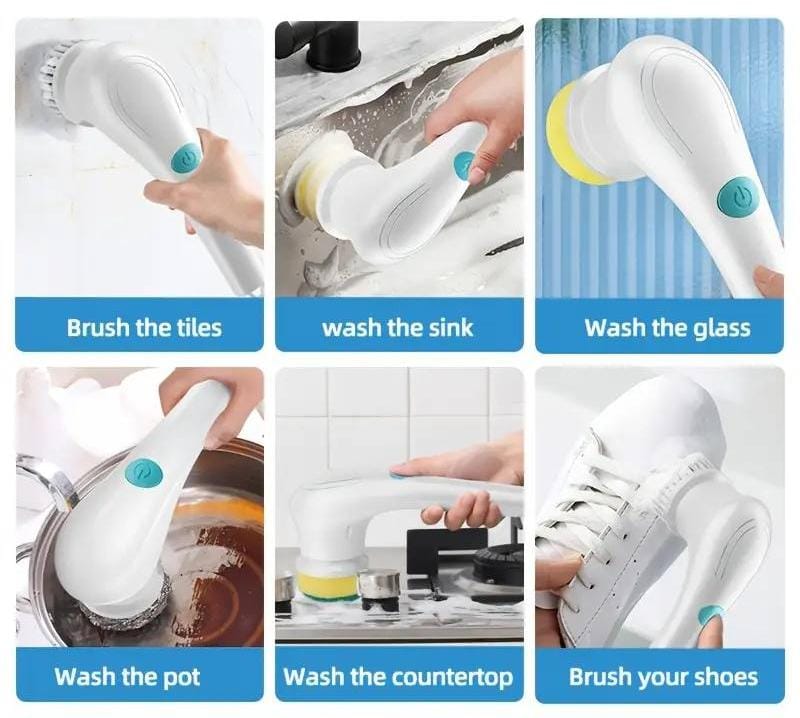 Brush the tiles

wash the sink

Wash the glass

Wash the pot

Wash the countertop

Brush your shoes