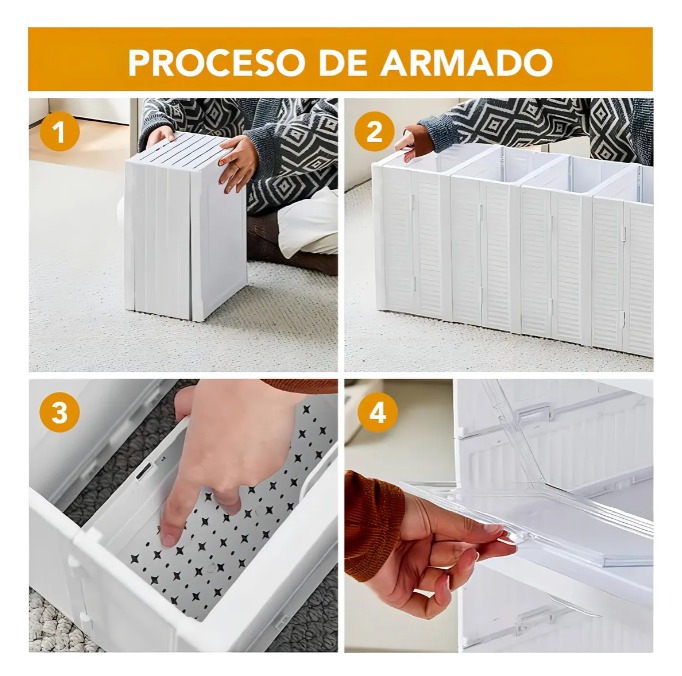 PROCESO DE ARMADO

1

2

3

4