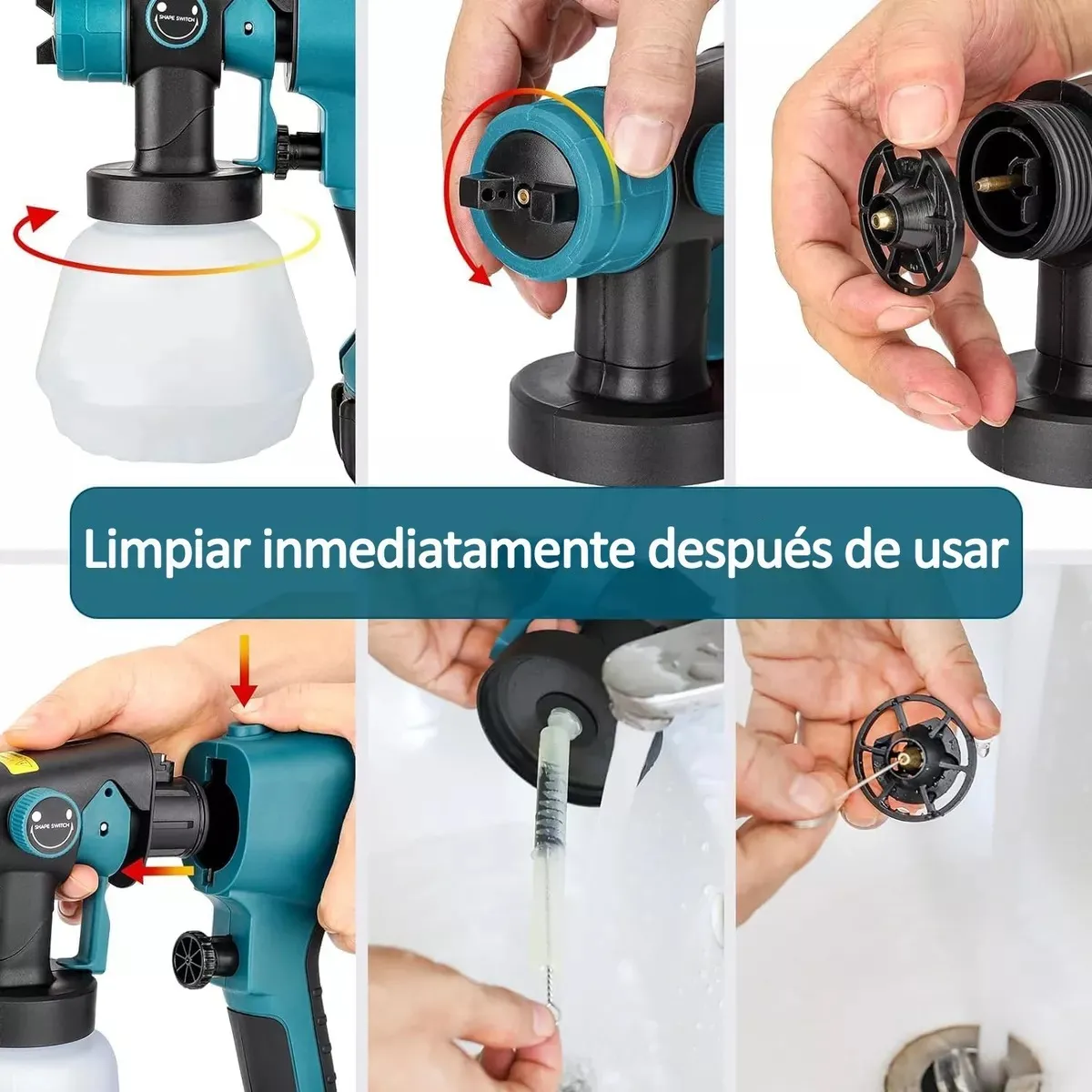 SHAPE SWITCH

Limpiar inmediatamente después de usar

SHAPE SWITCH