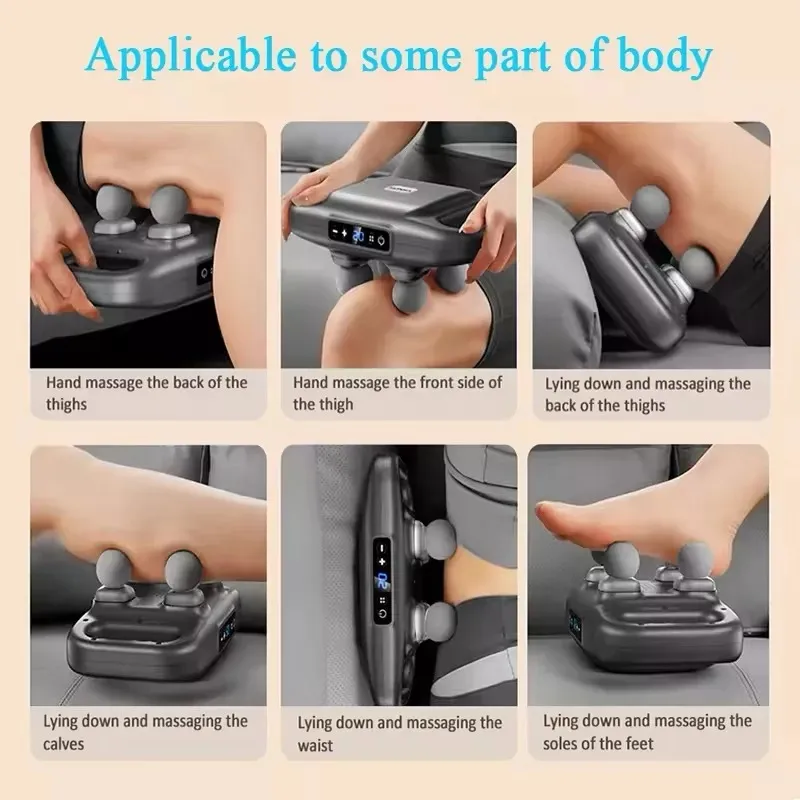 Applicable to some part of body

Hand massage the back of the thighs

Hand massage the front side of the thigh

Lying down and massaging the back of the thighs

Lying down and massaging the calves

Lying down and massaging the waist

Lying down and massaging the soles of the feet