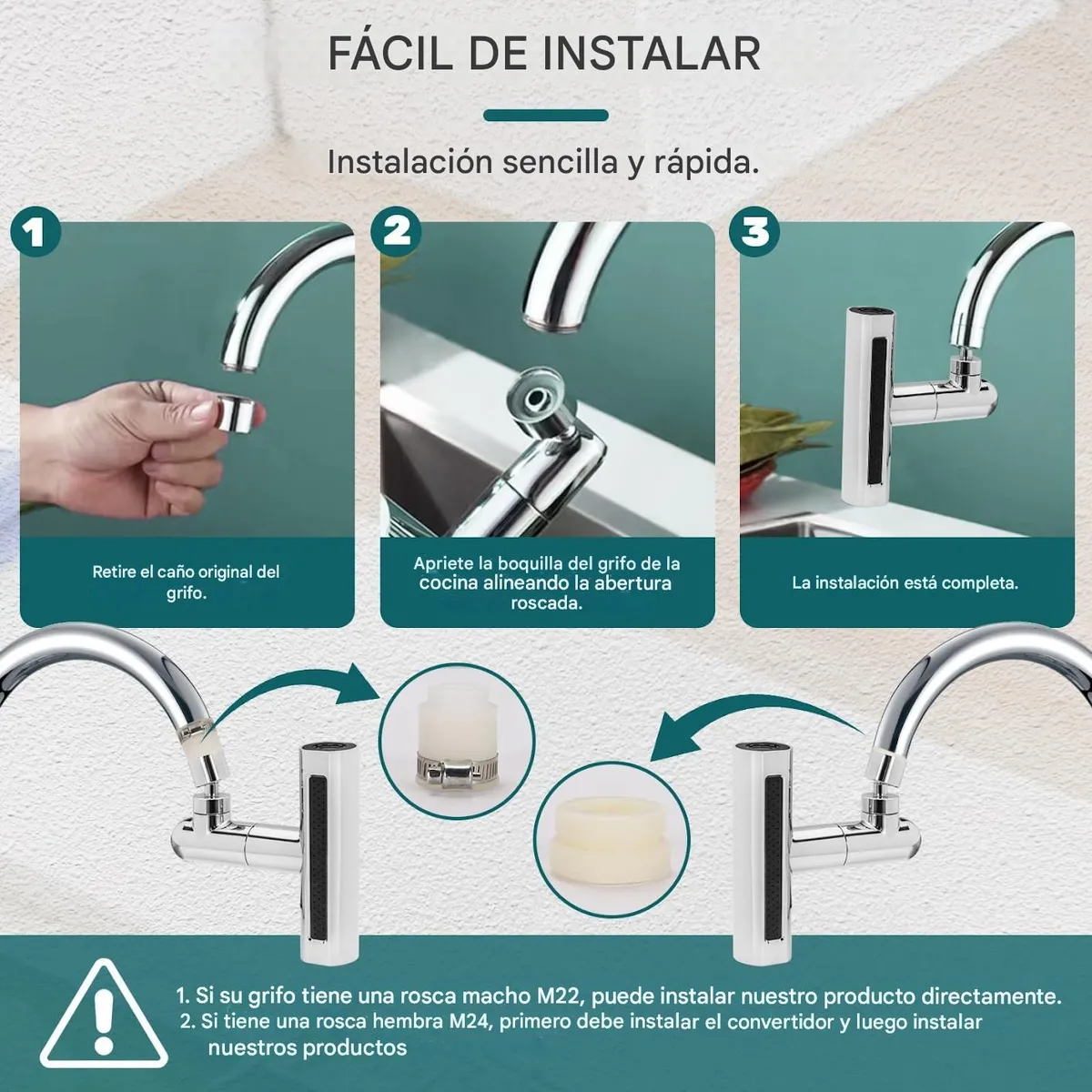 FÁCIL DE INSTALAR

Instalación sencilla y rápida.

1

Retire el caño original del grifo.

2

Apriete la boquilla del grifo de la cocina alineando la abertura roscada.

3

La instalación está completa.

1. Si su grifo tiene una rosca macho M22, puede instalar nuestro producto directamente.
2. Si tiene una rosca hembra M24, primero debe instalar el convertidor y luego instalar nuestros productos