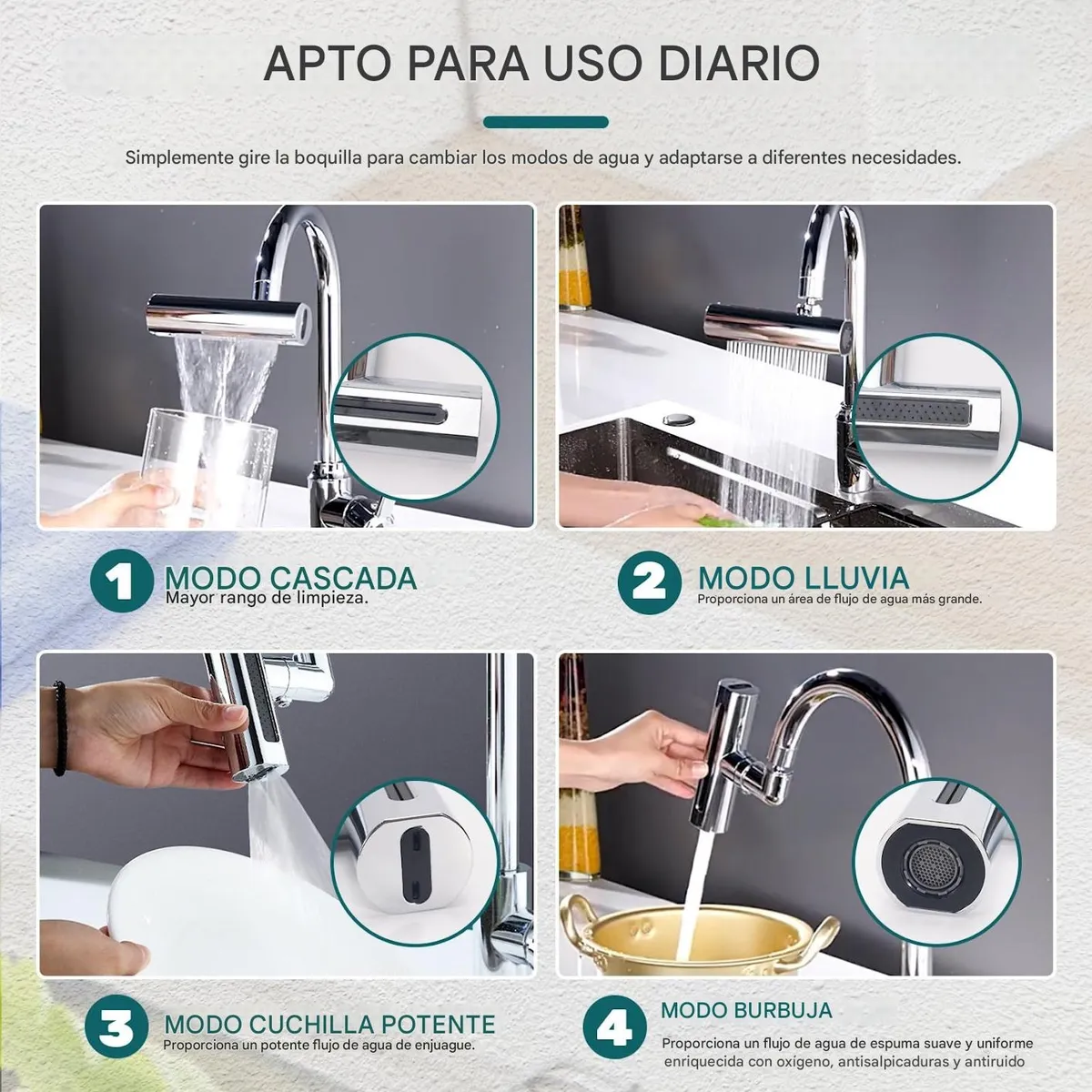 APTO PARA USO DIARIO

Simplemente gire la boquilla para cambiar los modos de agua y adaptarse a diferentes necesidades.

1 MODO CASCADA
Mayor rango de limpieza.

2 MODO LLUVIA
Proporciona un área de flujo de agua más grande.

3 MODO CUCHILLA POTENTE
Proporciona un potente flujo de agua de enjuague.

4 MODO BURBUJA
Proporciona un flujo de agua de espuma suave y uniforme enriquecida con oxígeno, antisalpicaduras y antiruido