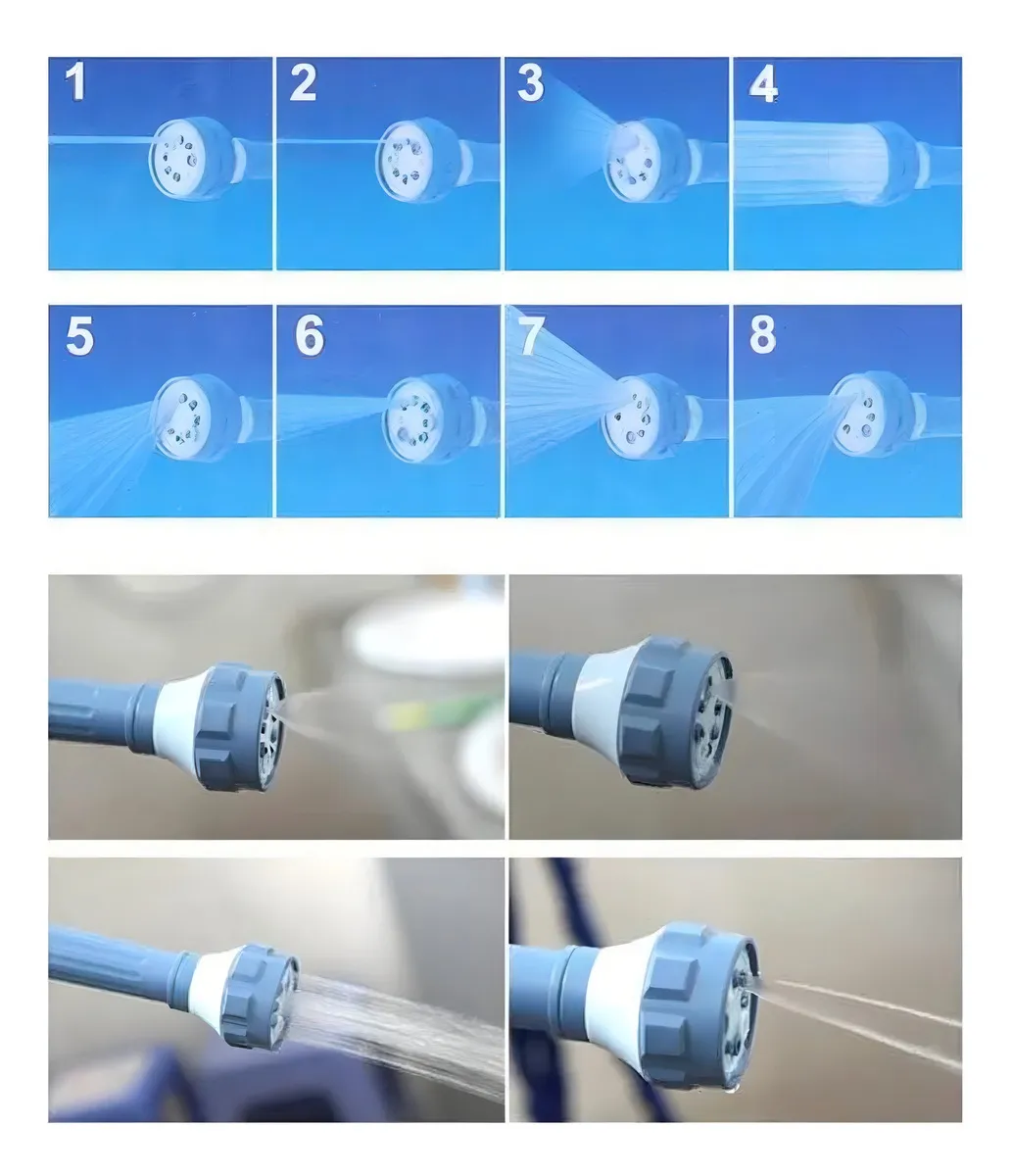 1
2
3
4
5
6
7
8