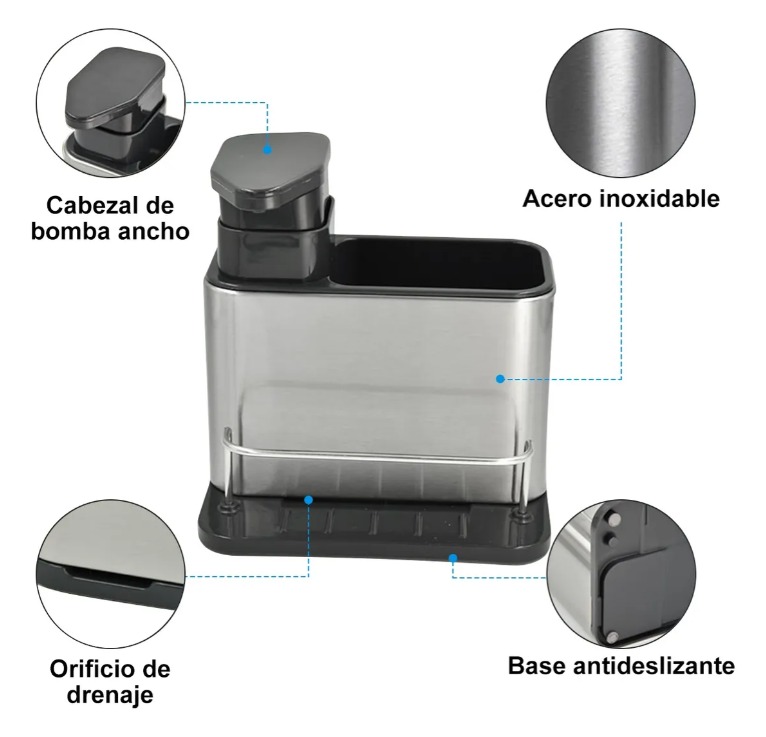 Cabezal de bomba ancho

Acero inoxidable

Orificio de drenaje

Base antideslizante