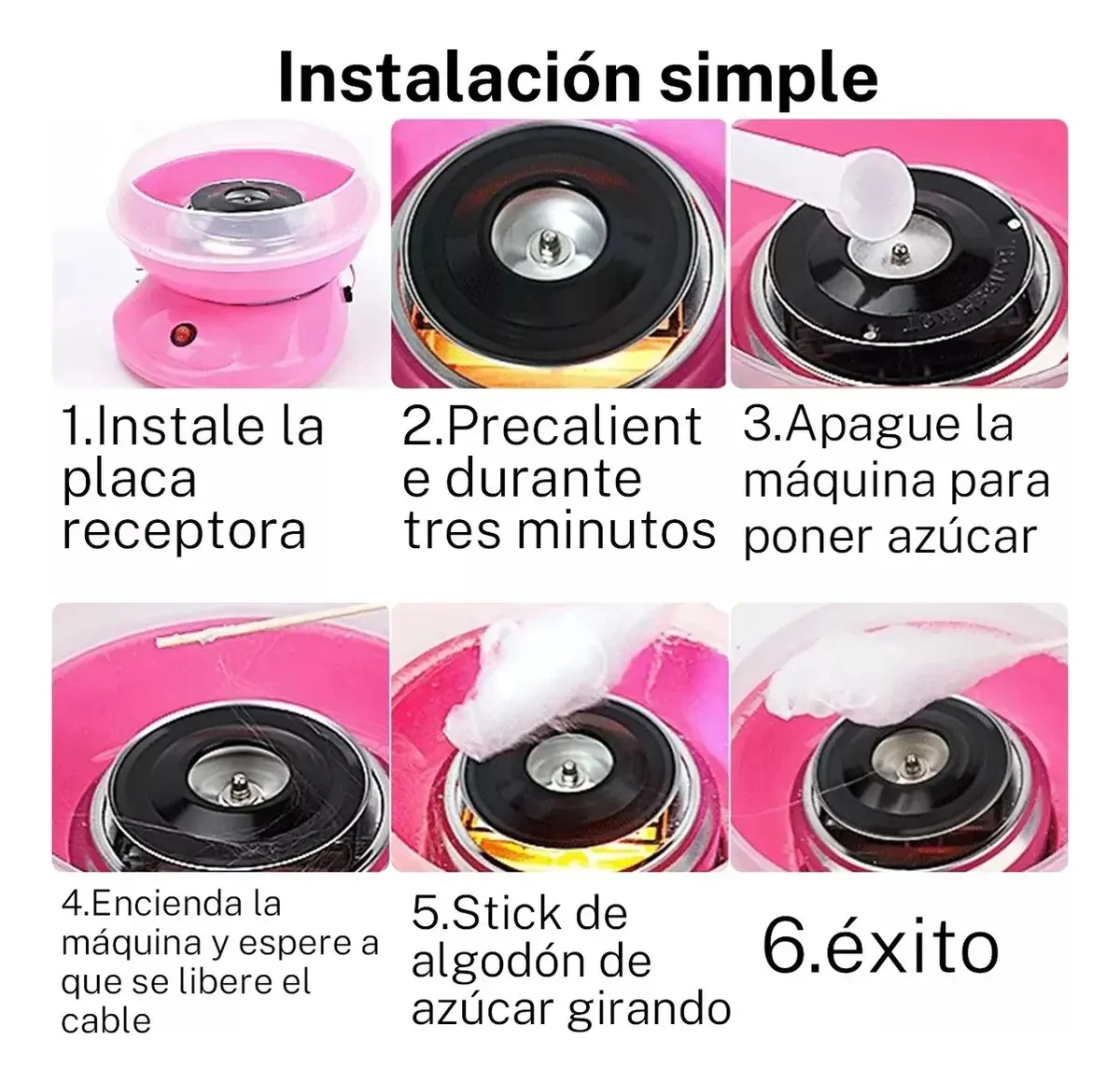 Instalación simple

1.Instale la placa receptora

2.Precaliente durante tres minutos

3.Apague la máquina para poner azúcar

4.Encienda la máquina y espere a que se libere el cable

5.Stick de algodón de azúcar girando

6.éxito