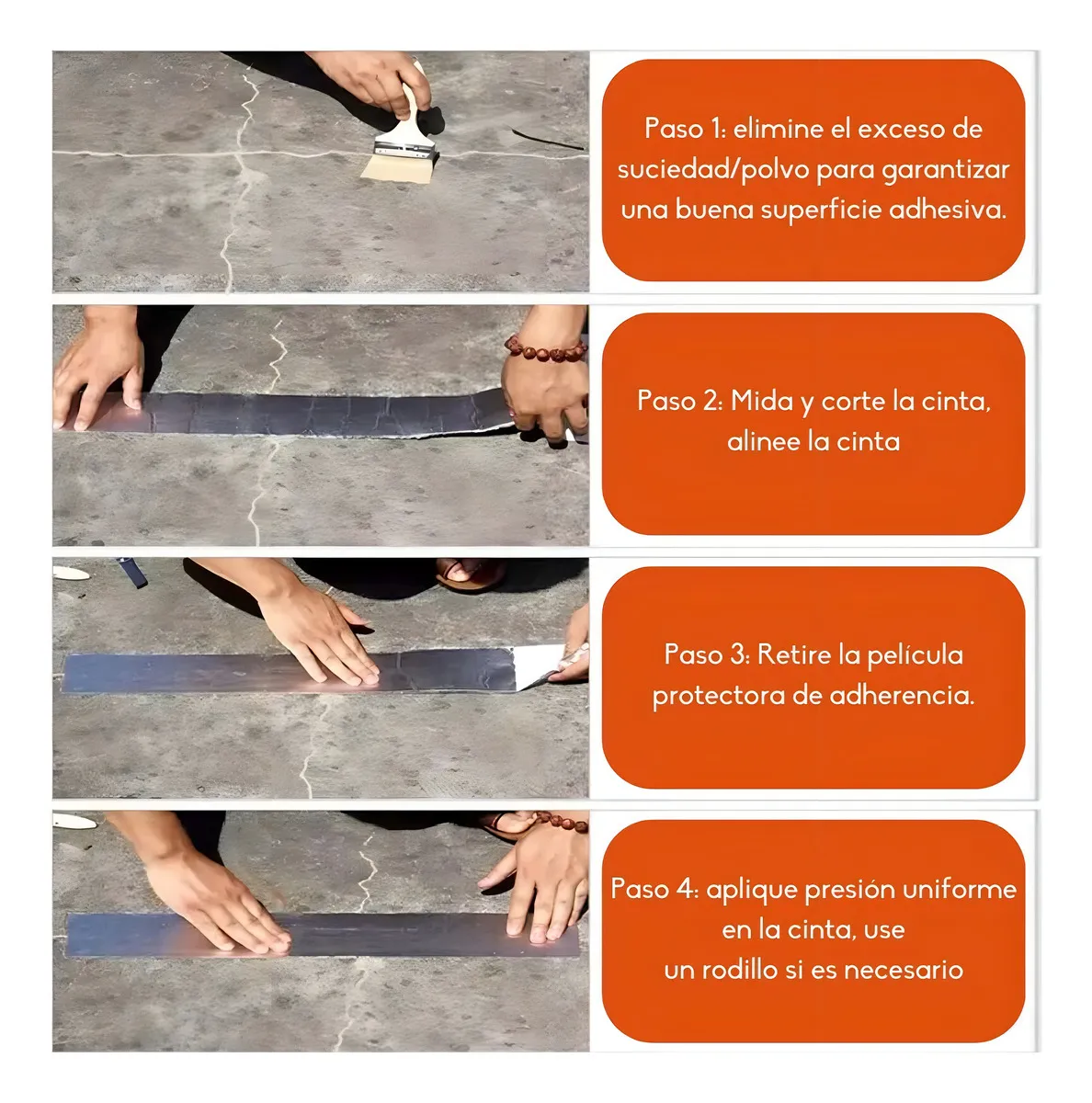 Paso 1: elimine el exceso de suciedad/polvo para garantizar una buena superficie adhesiva.

Paso 2: Mida y corte la cinta, alinee la cinta

Paso 3: Retire la película protectora de adherencia.

Paso 4: aplique presión uniforme en la cinta, use un rodillo si es necesario