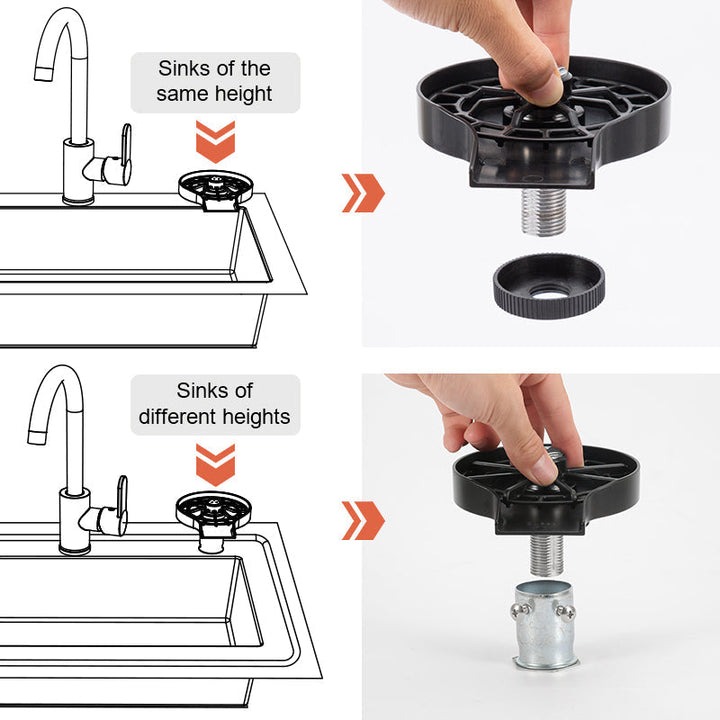 Sinks of the same height

Sinks of different heights