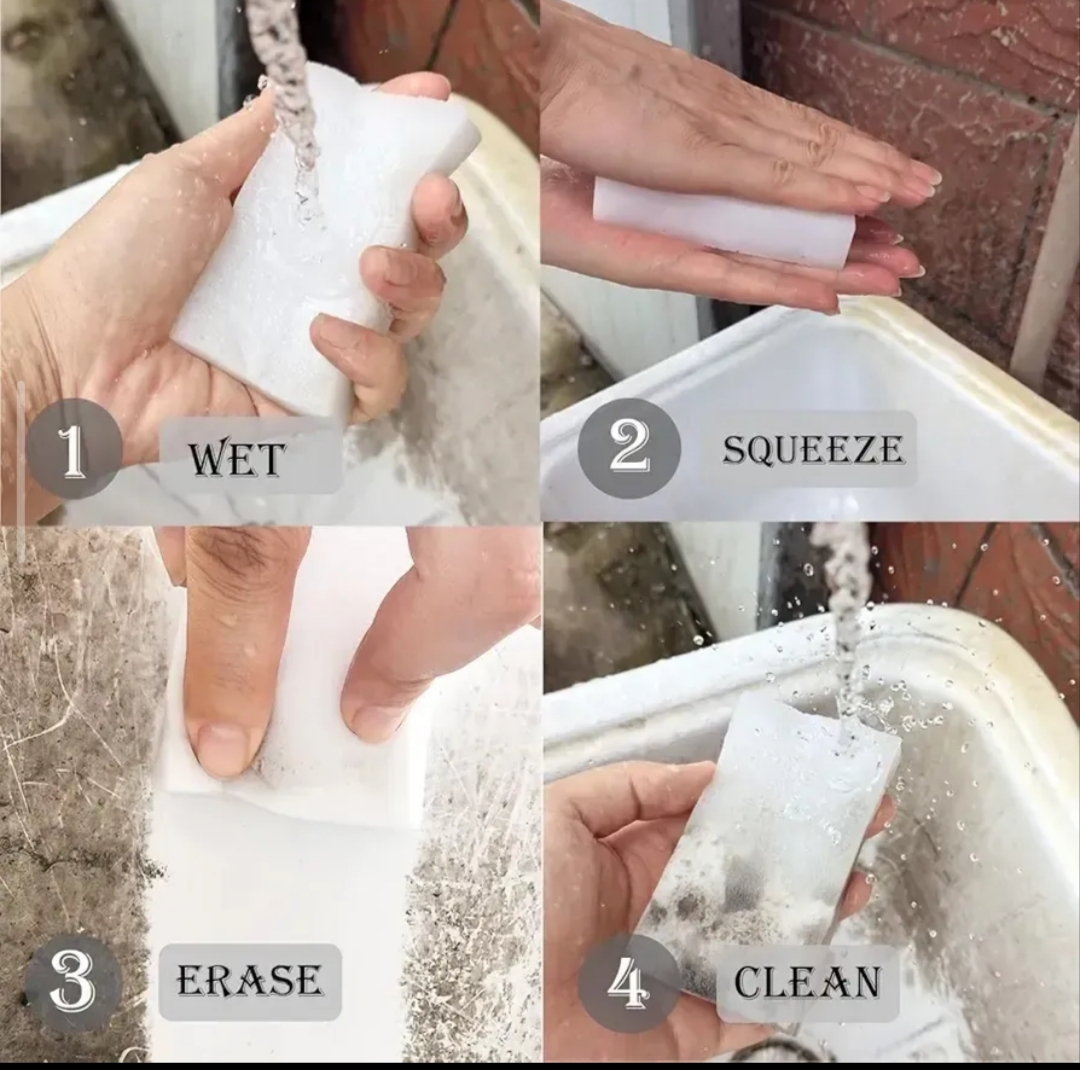 1 WET

2 SQUEEZE

3 ERASE

4 CLEAN