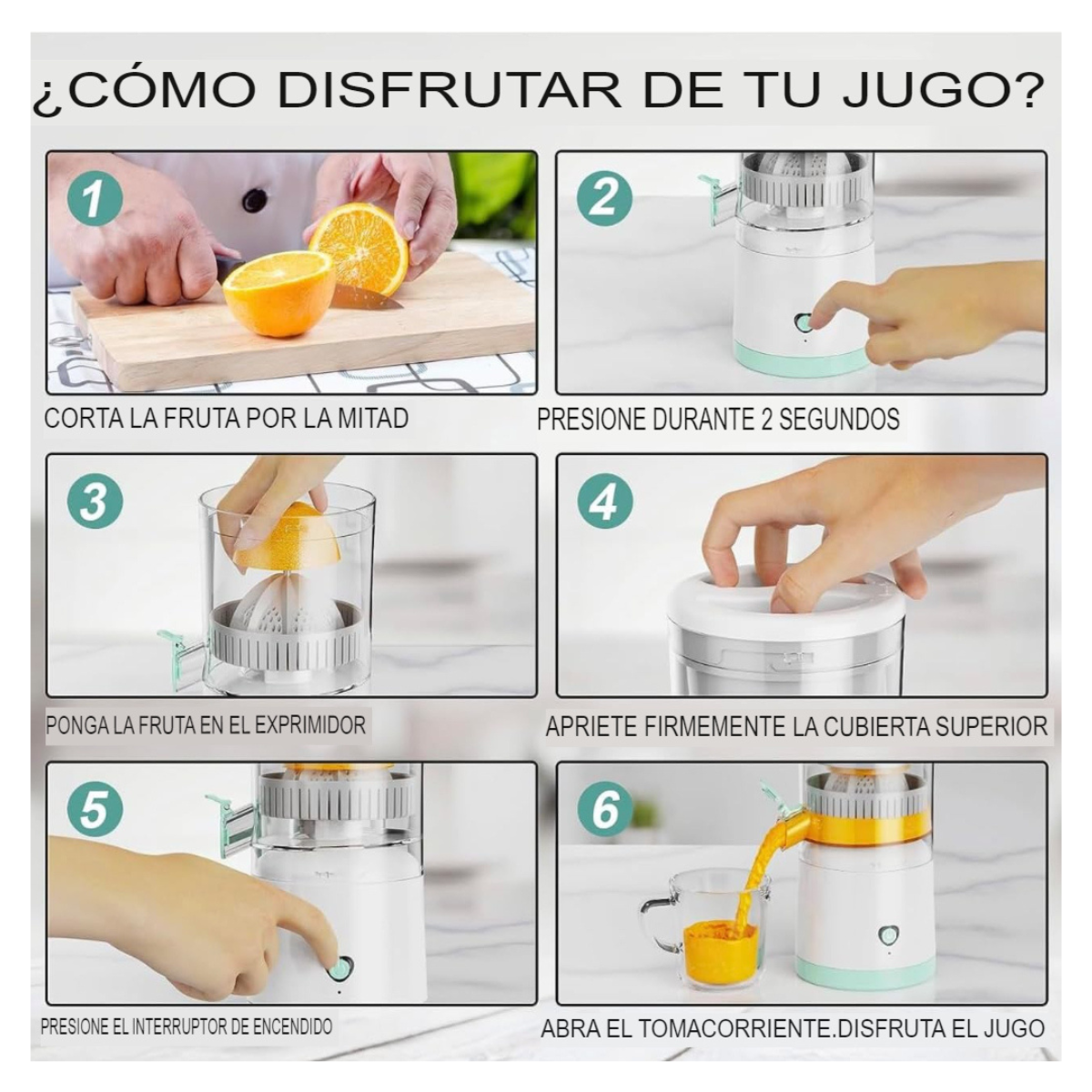 ¿CÓMO DISFRUTAR DE TU JUGO?

1

CORTA LA FRUTA POR LA MITAD

2

PRESIONE DURANTE 2 SEGUNDOS

3

PONGA LA FRUTA EN EL EXPRIMIDOR

4

APRIETE FIRMEMENTE LA CUBIERTA SUPERIOR

5

PRESIONE EL INTERRUPTOR DE ENCENDIDO

6

ABRA EL TOMACORRIENTE.DISFRUTA EL JUGO