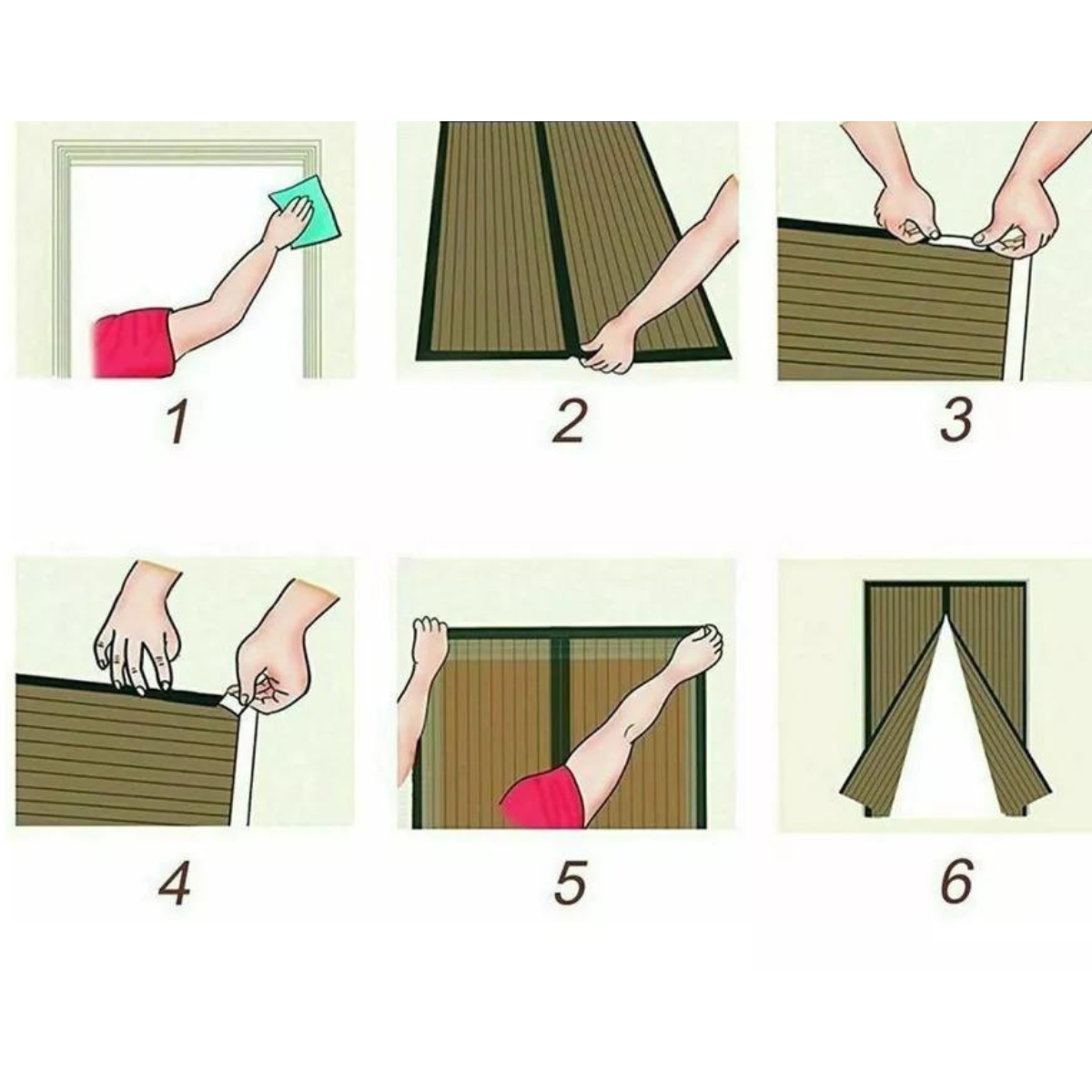 1

2

3

4

5

6