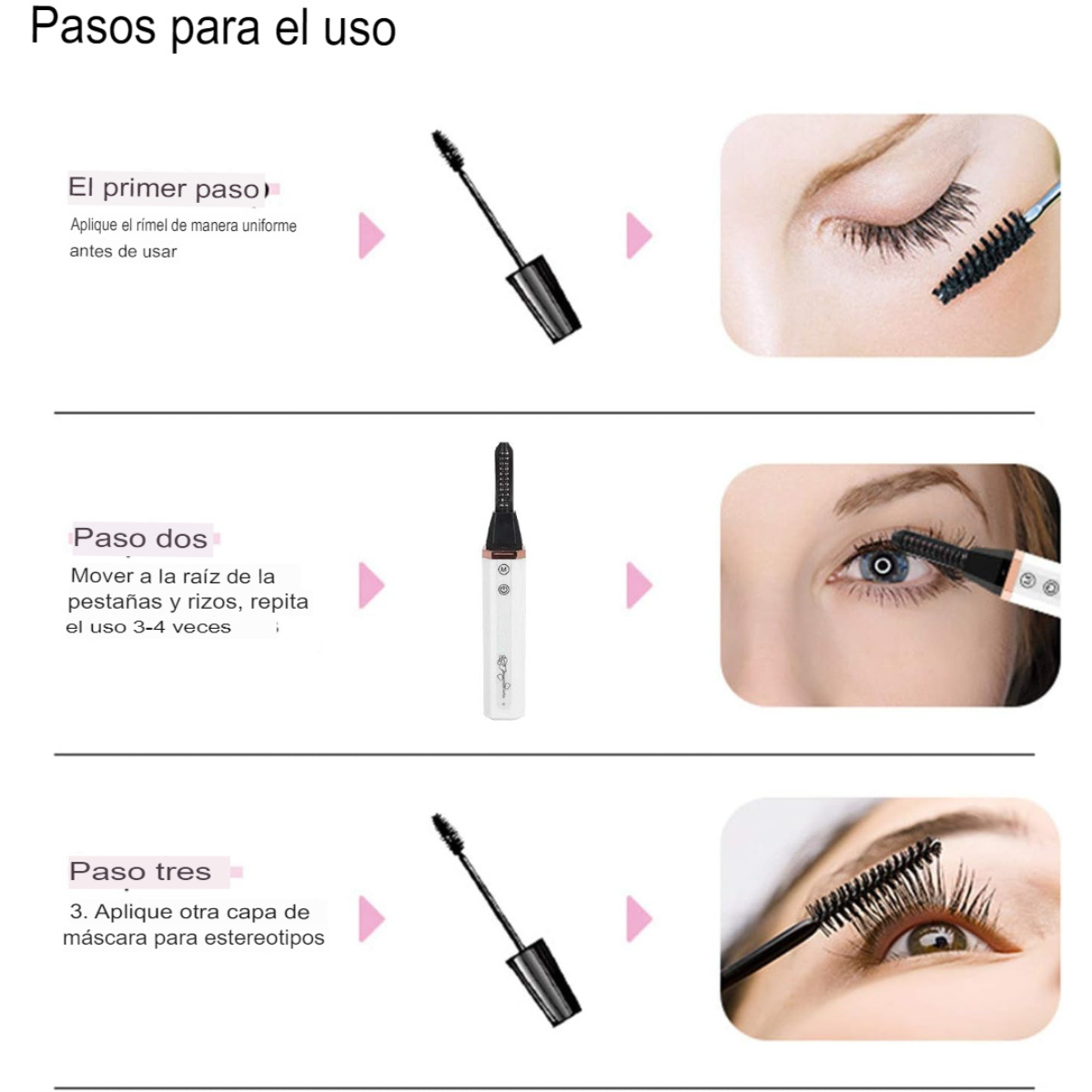 Pasos para el uso

El primer paso
Aplique el rímel de manera uniforme antes de usar

Paso dos
Mover a la raíz de la pestañas y rizos, repita el uso 3-4 veces

Paso tres
3. Aplique otra capa de máscara para estereotipos