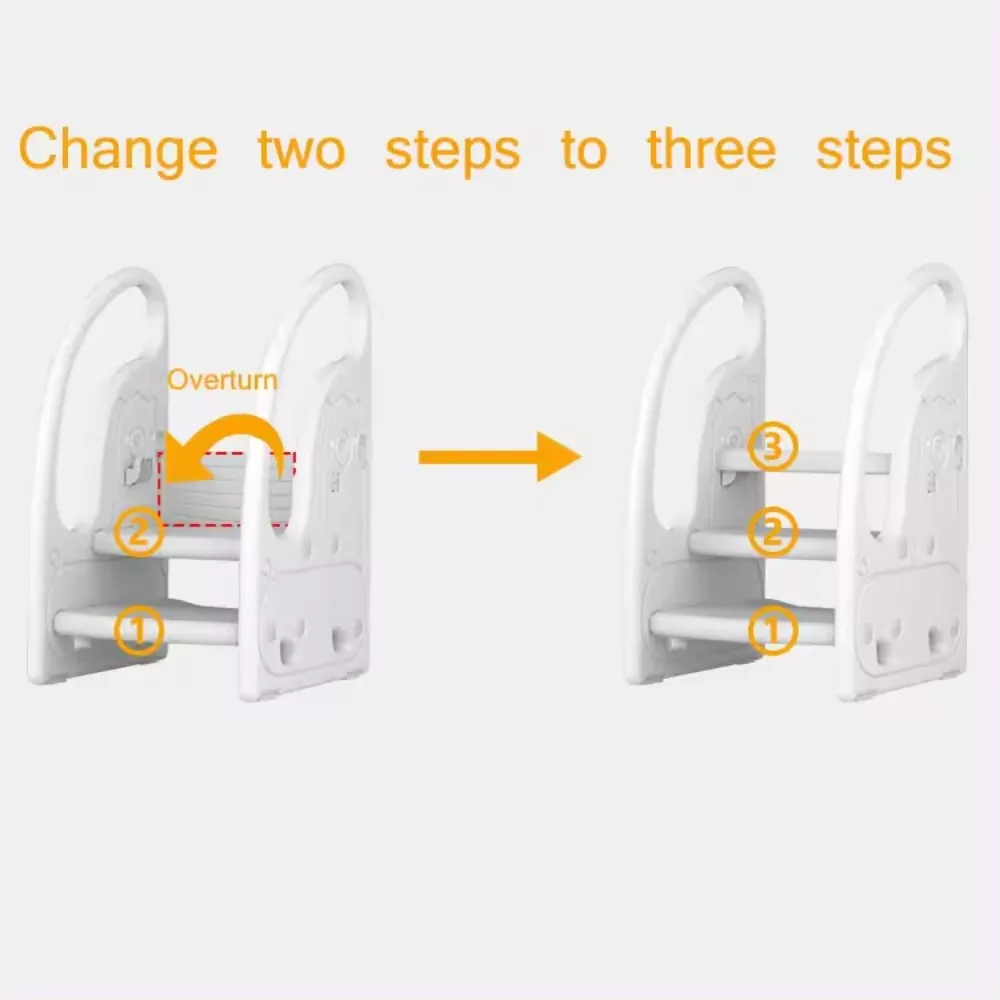 Change two steps to three steps

Overturn

②

①

③

②

①