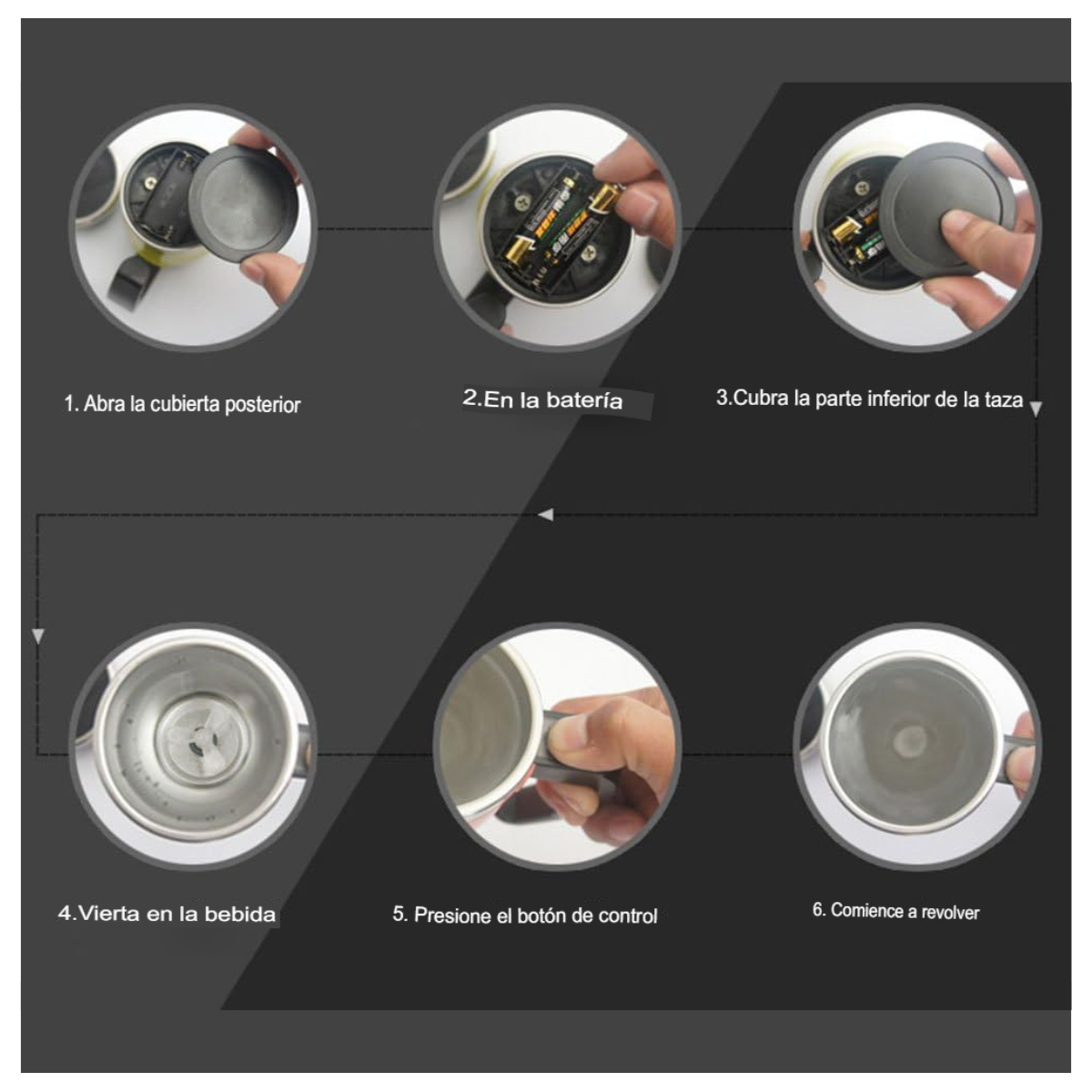 1. Abra la cubierta posterior

2.En la batería

3.Cubra la parte inferior de la taza

4.Vierta en la bebida

5. Presione el botón de control

6. Comience a revolver