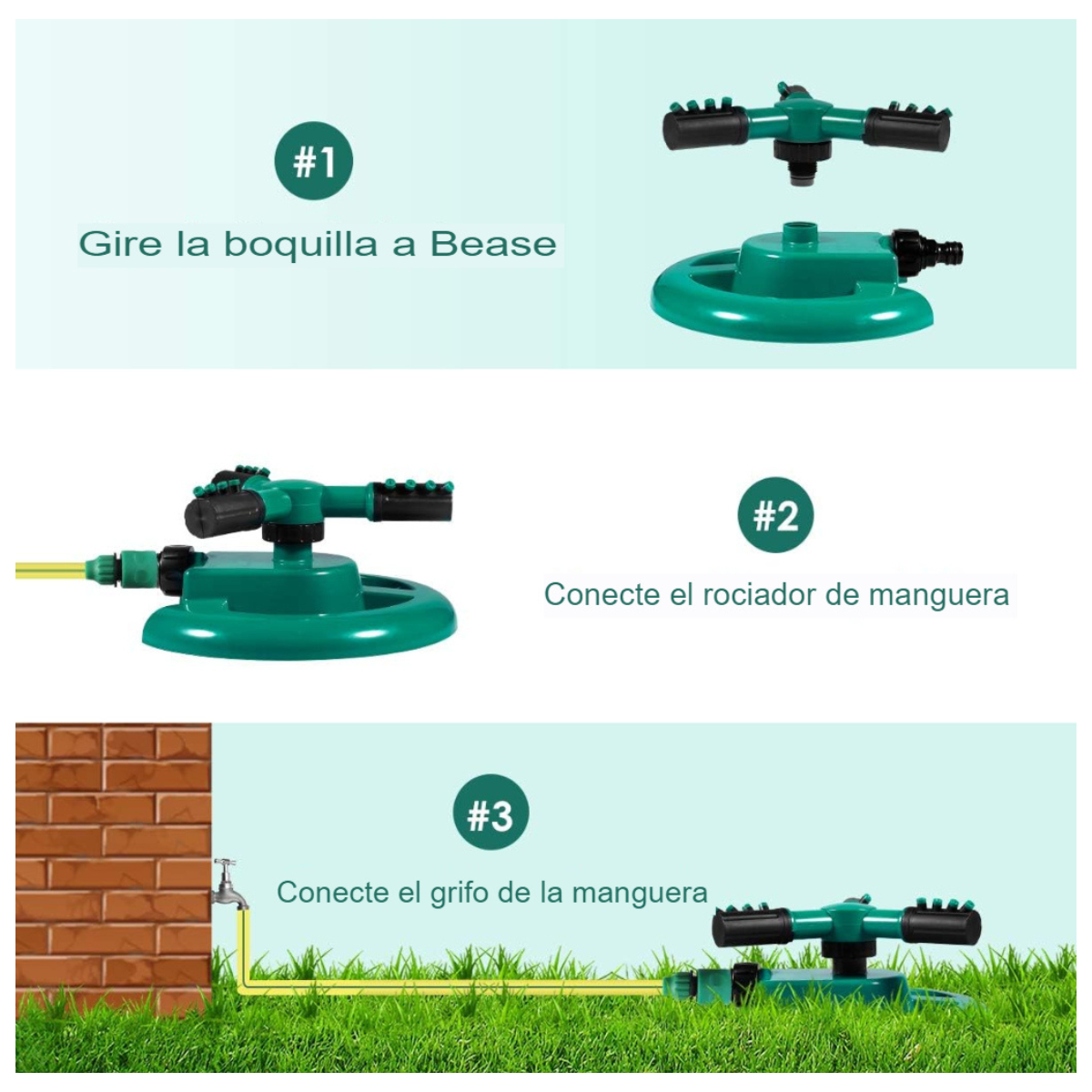 #1

Gire la boquilla a Bease

#2

Conecte el rociador de manguera

#3

Conecte el grifo de la manguera