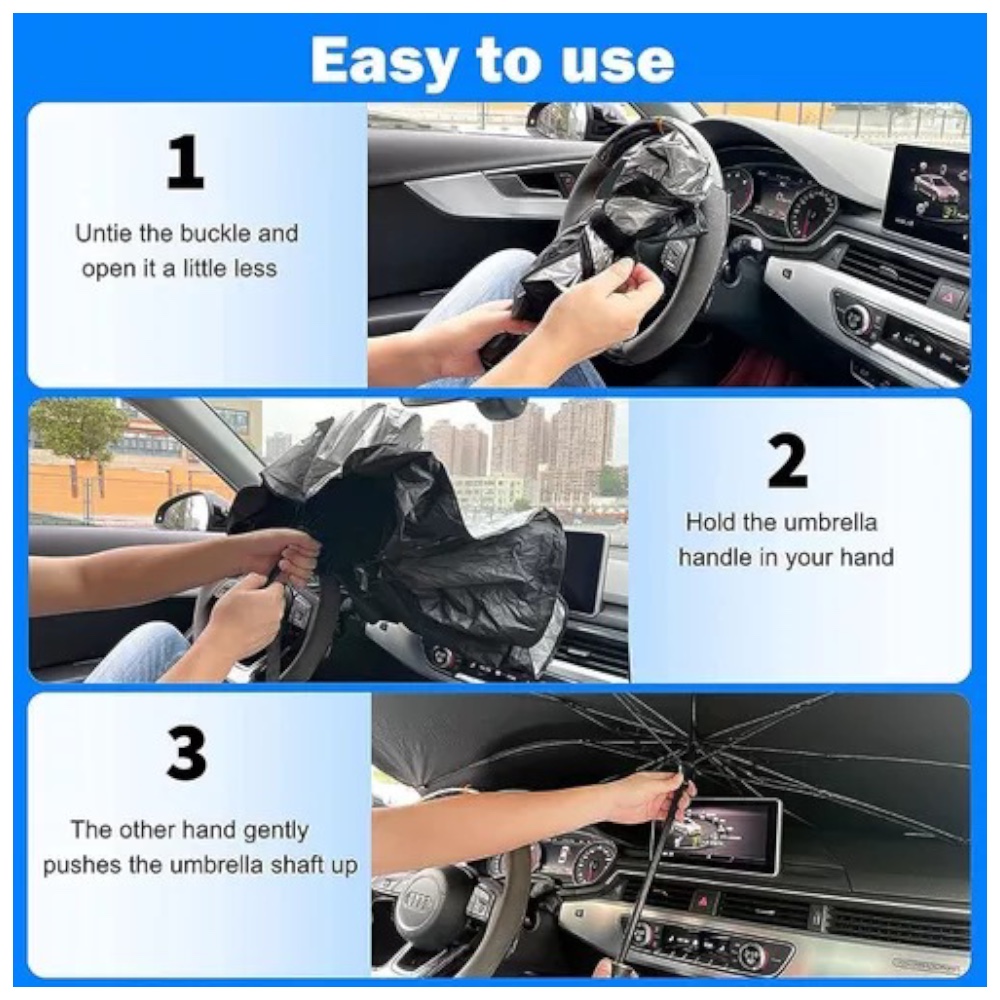 Easy to use

1

Untie the buckle and open it a little less

2

Hold the umbrella handle in your hand

3

The other hand gently pushes the umbrella shaft up