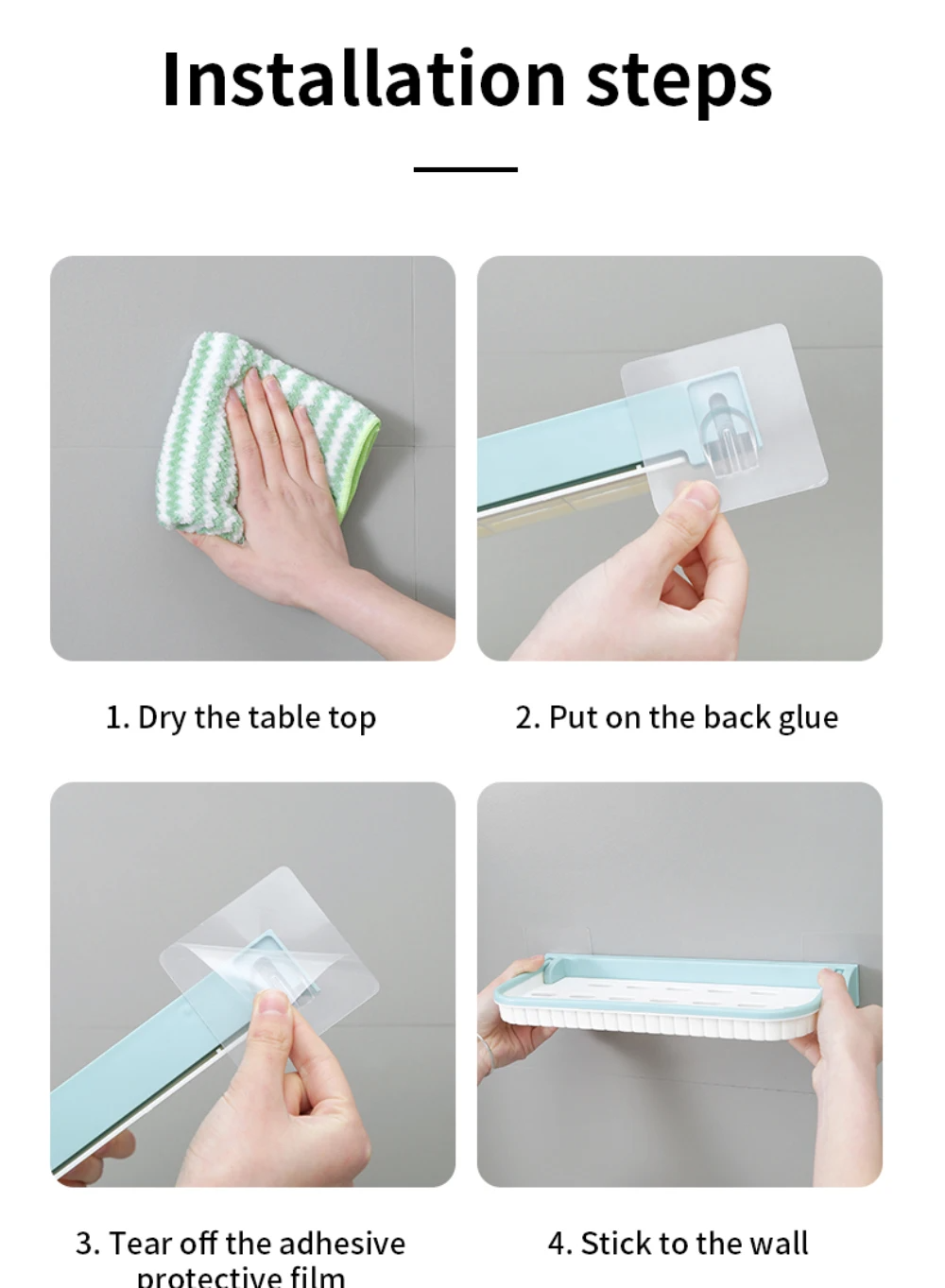 Installation steps

1. Dry the table top

2. Put on the back glue

3. Tear off the adhesive protective film

4. Stick to the wall