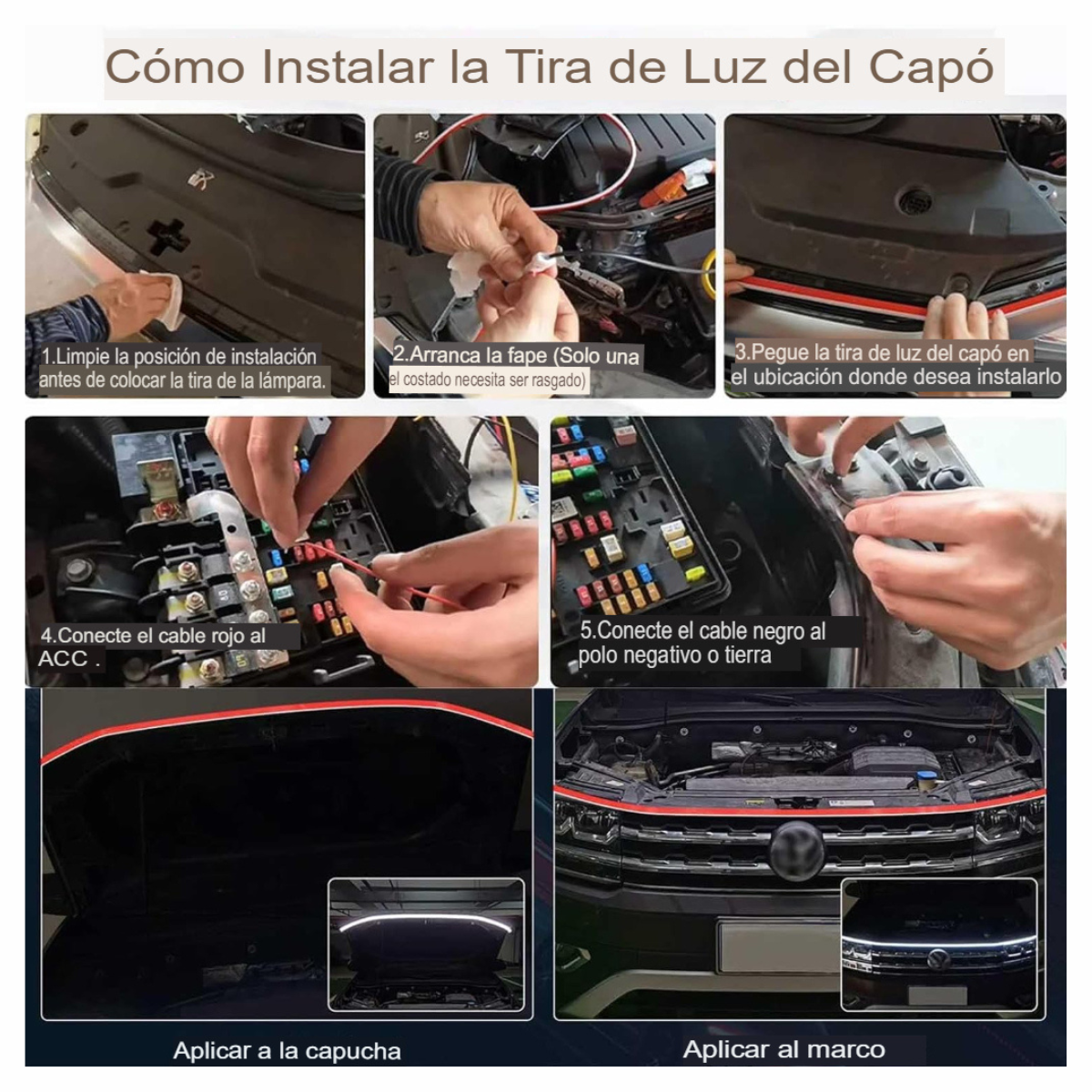 Cómo Instalar la Tira de Luz del Capó

1.Limpie la posición de instalación antes de colocar la tira de la lámpara.

2.Arranca la fape (Solo una el costado necesita ser rasgado)

3.Pegue la tira de luz del capó en el ubicación donde desea instalarlo

4.Conecte el cable rojo al ACC .

5.Conecte el cable negro al polo negativo o tierra

Aplicar a la capucha

Aplicar al marco