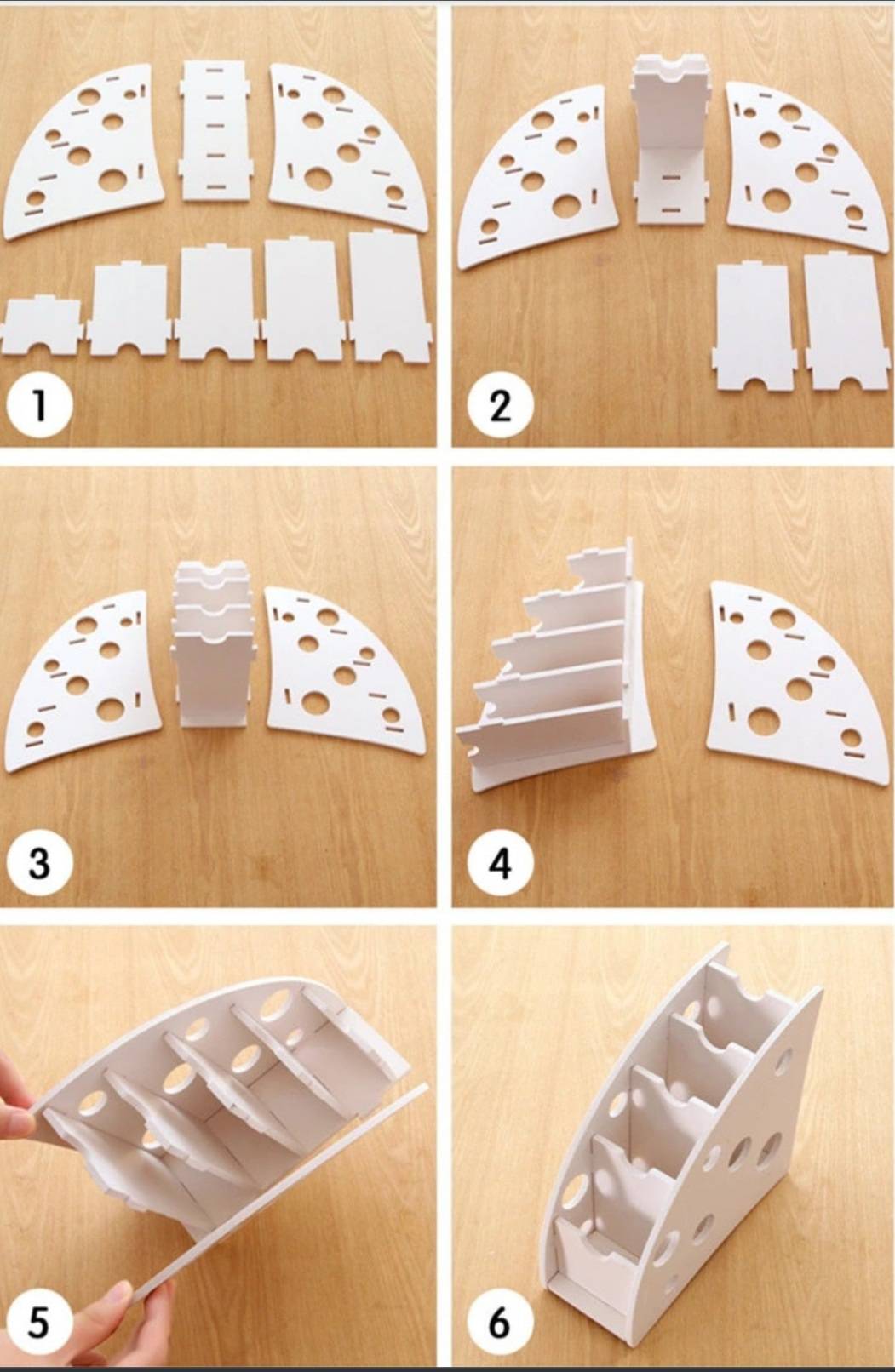 1

2

3

4

5

6