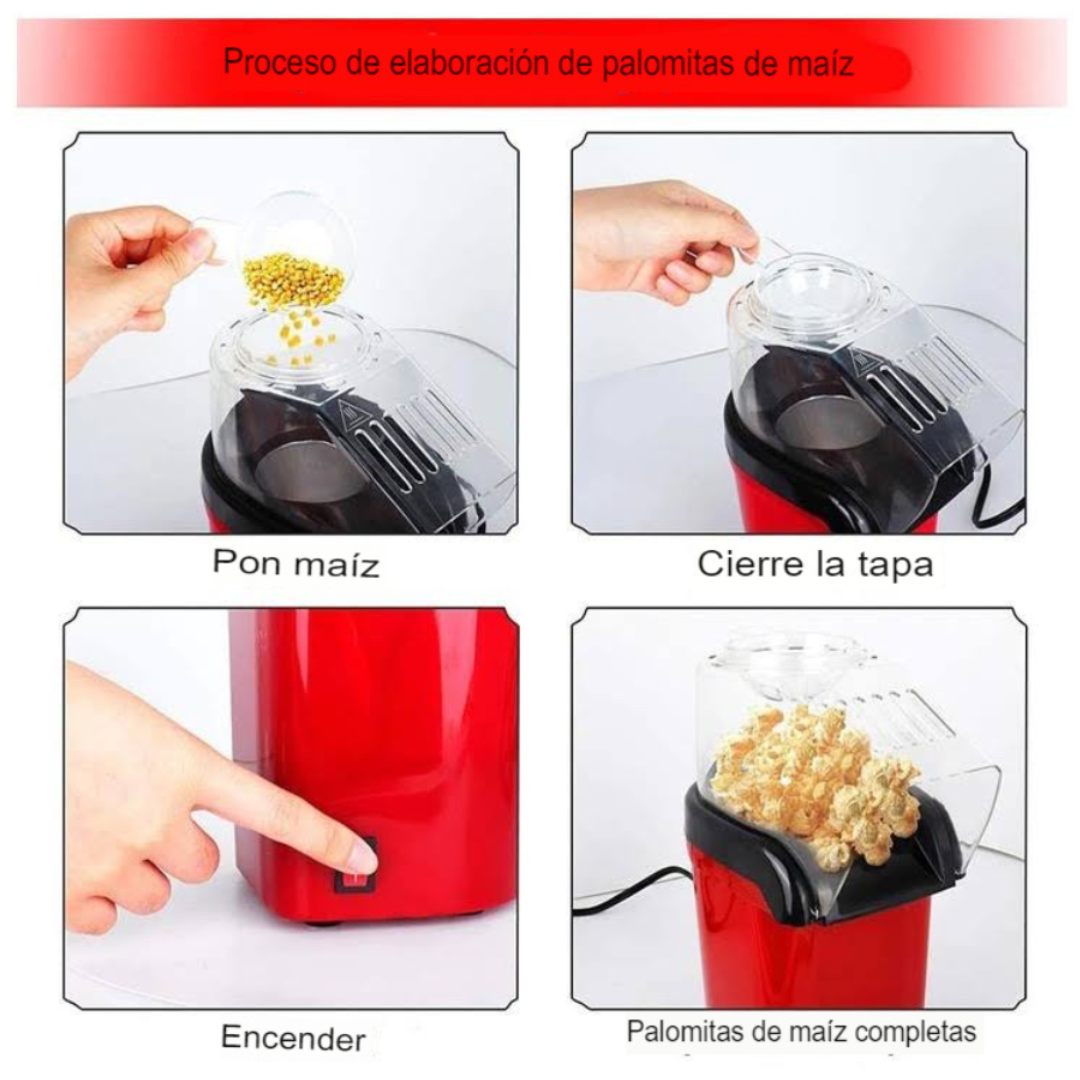 Proceso de elaboración de palomitas de maíz

Pon maíz

Cierre la tapa

Encender

Palomitas de maíz completas