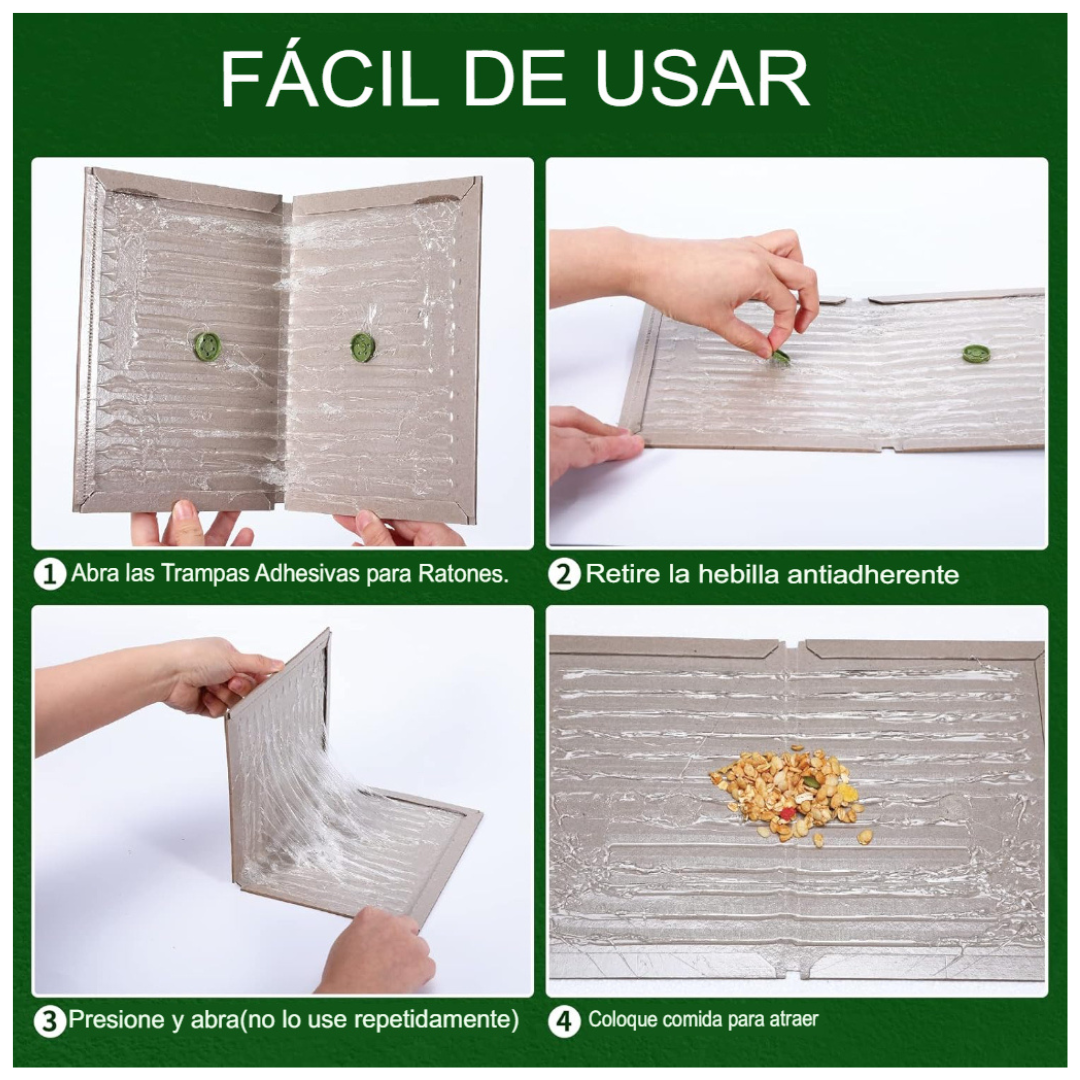 FÁCIL DE USAR

1 Abra las Trampas Adhesivas para Ratones.

2 Retire la hebilla antiadherente

3 Presione y abra(no lo use repetidamente)

4 Coloque comida para atraer