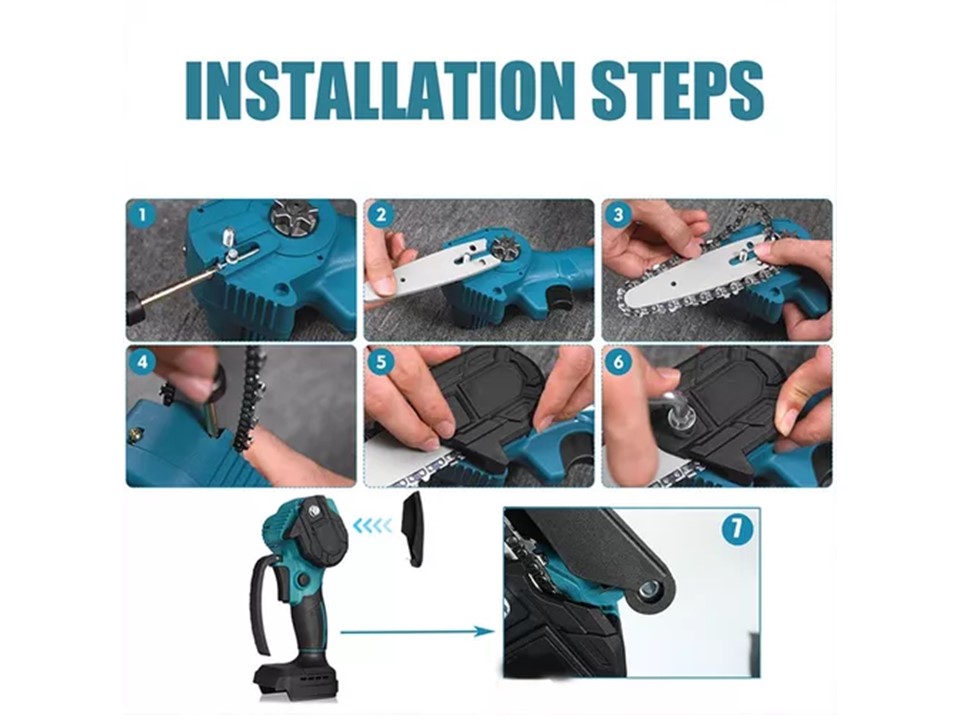 INSTALLATION STEPS

1

2

3

4

5

6

7