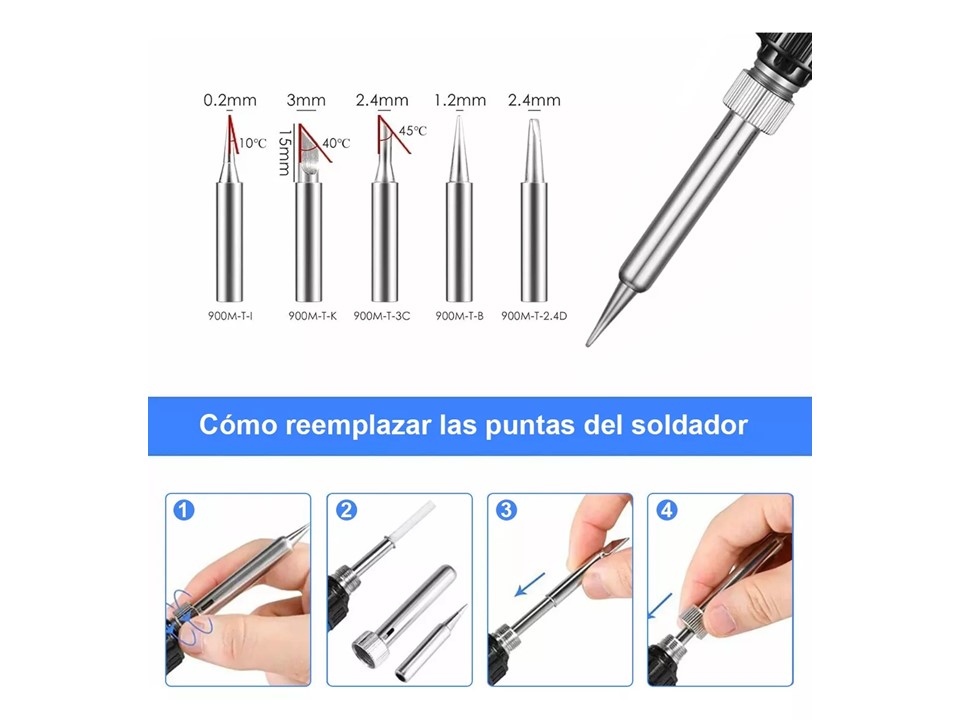 0.2mm
10℃
900M-T-I

3mm
15mm
40℃
900M-T-K

2.4mm
45℃
900M-T-3C

1.2mm
900M-T-B

2.4mm
900M-T-2.4D

Cómo reemplazar las puntas del soldador

1

2

3

4