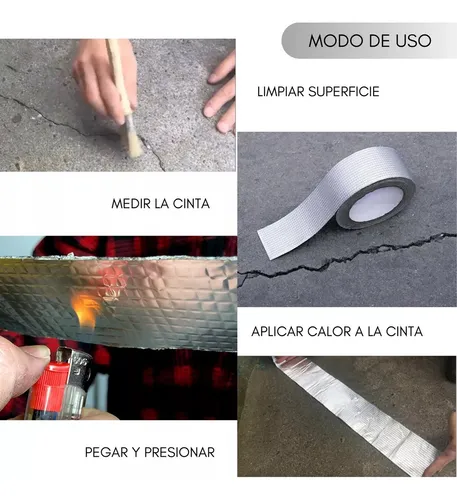 MODO DE USO

LIMPIAR SUPERFICIE

MEDIR LA CINTA

APLICAR CALOR A LA CINTA

PEGAR Y PRESIONAR