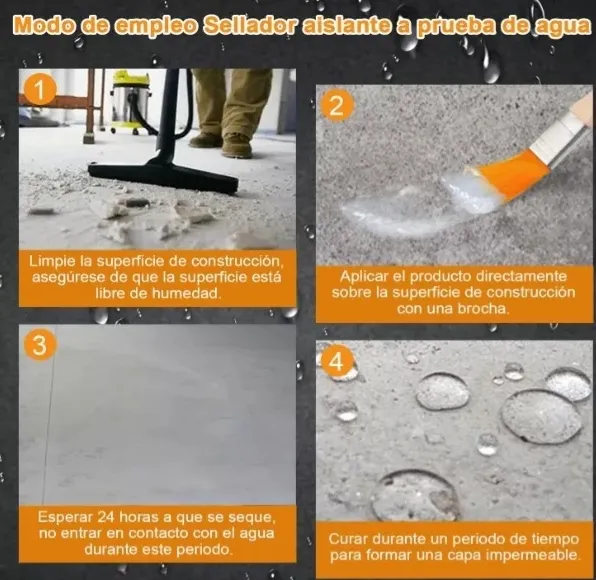 Modo de empleo Sellador aislante a prueba de agua

1

Limpie la superficie de construcción, asegúrese de que la superficie está libre de humedad.

2

Aplicar el producto directamente sobre la superficie de construcción con una brocha.

3

Esperar 24 horas a que se seque, no entrar en contacto con el agua durante este periodo.

4

Curar durante un periodo de tiempo para formar una capa impermeable.