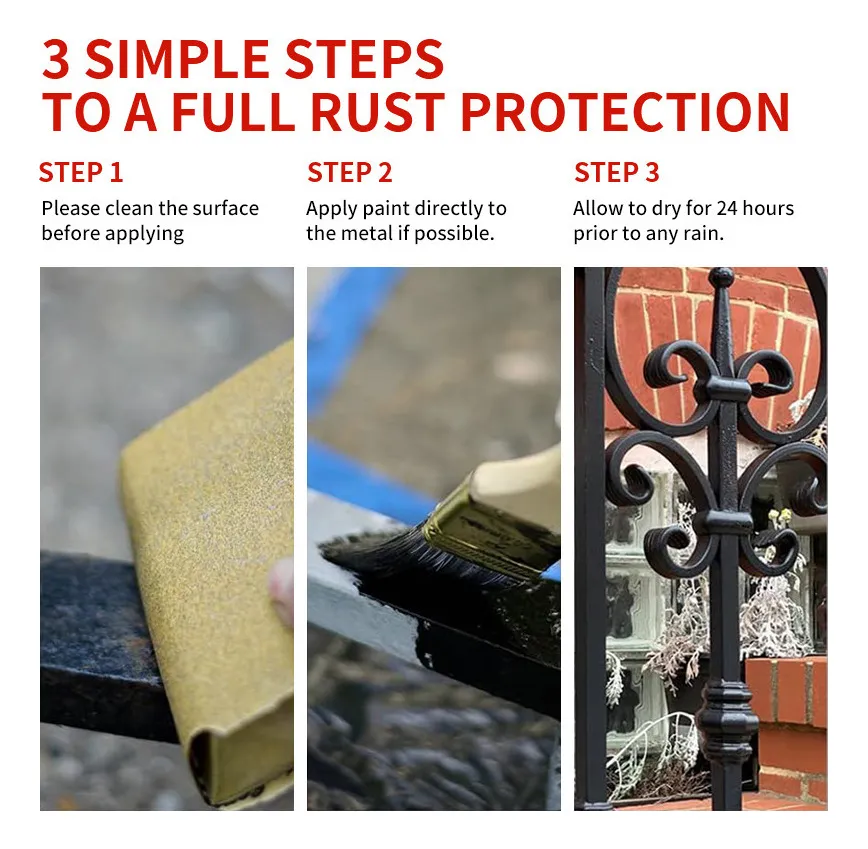 3 SIMPLE STEPS
TO A FULL RUST PROTECTION

STEP 1
Please clean the surface before applying

STEP 2
Apply paint directly to the metal if possible.

STEP 3
Allow to dry for 24 hours prior to any rain.