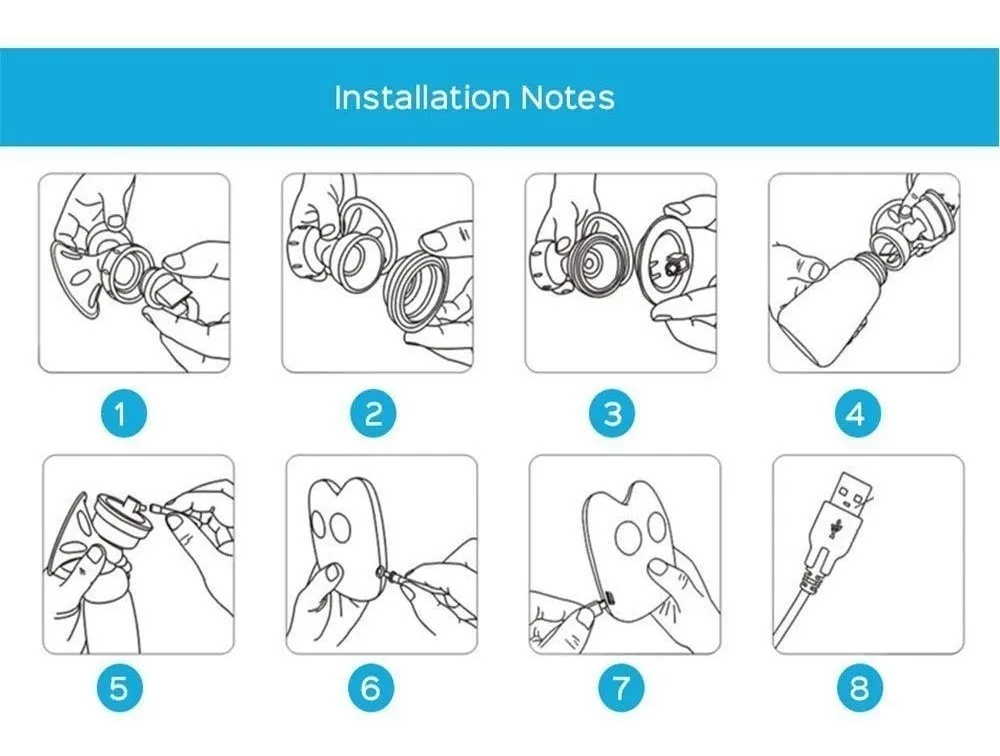 Installation Notes

1

2

3

4

5

6

7

8