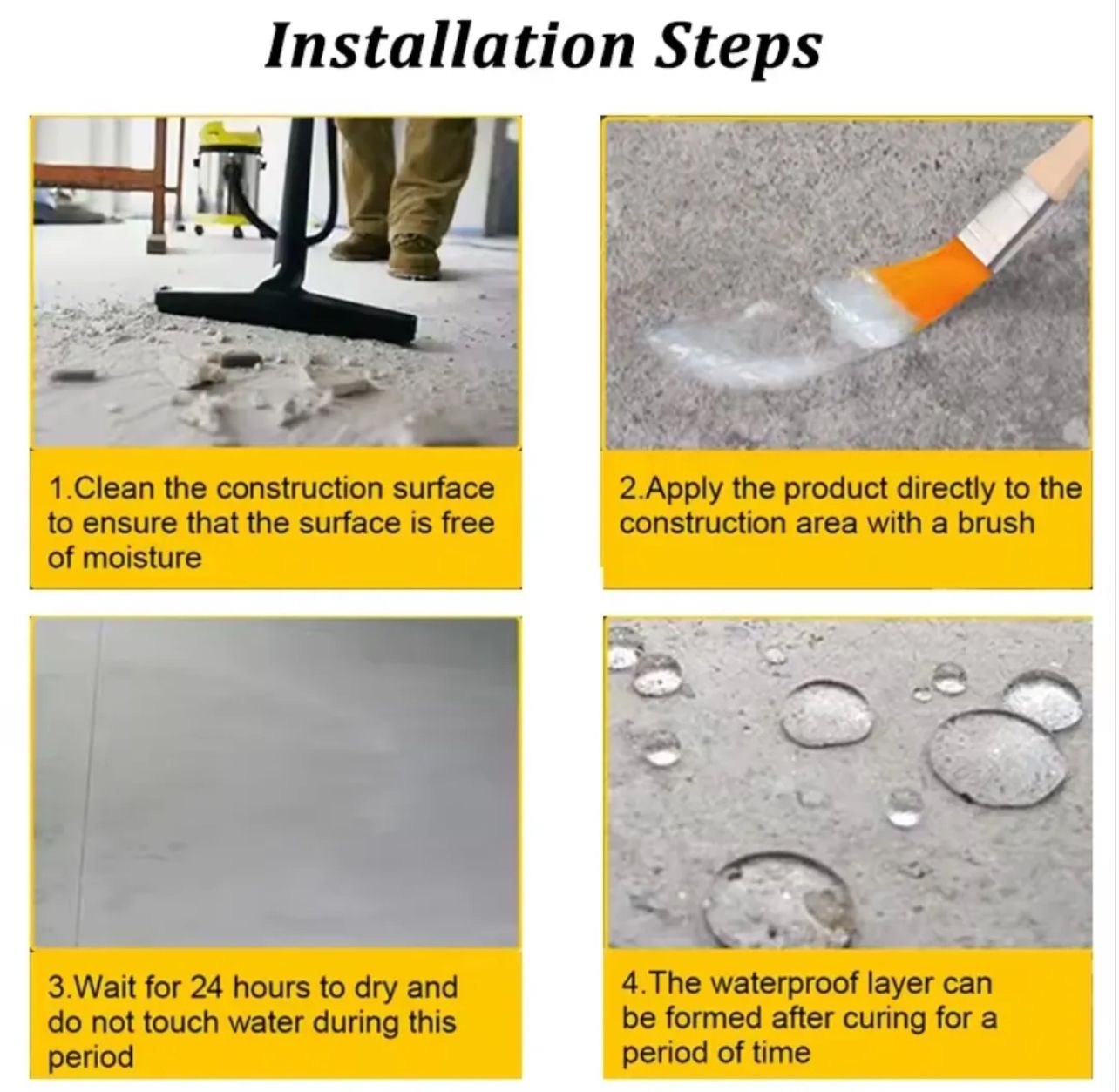 Installation Steps

1.Clean the construction surface to ensure that the surface is free of moisture

2.Apply the product directly to the construction area with a brush

3.Wait for 24 hours to dry and do not touch water during this period

4.The waterproof layer can be formed after curing for a period of time