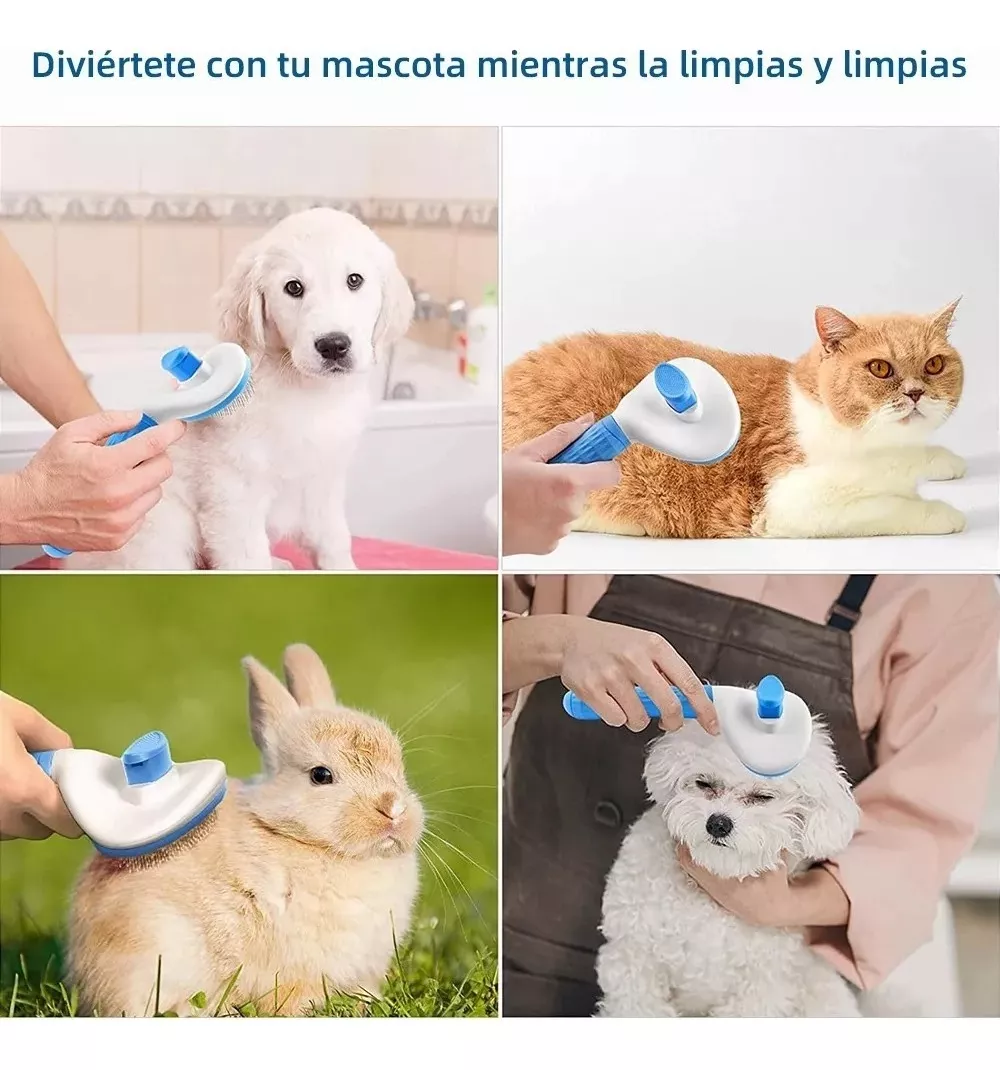 Diviértete con tu mascota mientras la limpias y limpias