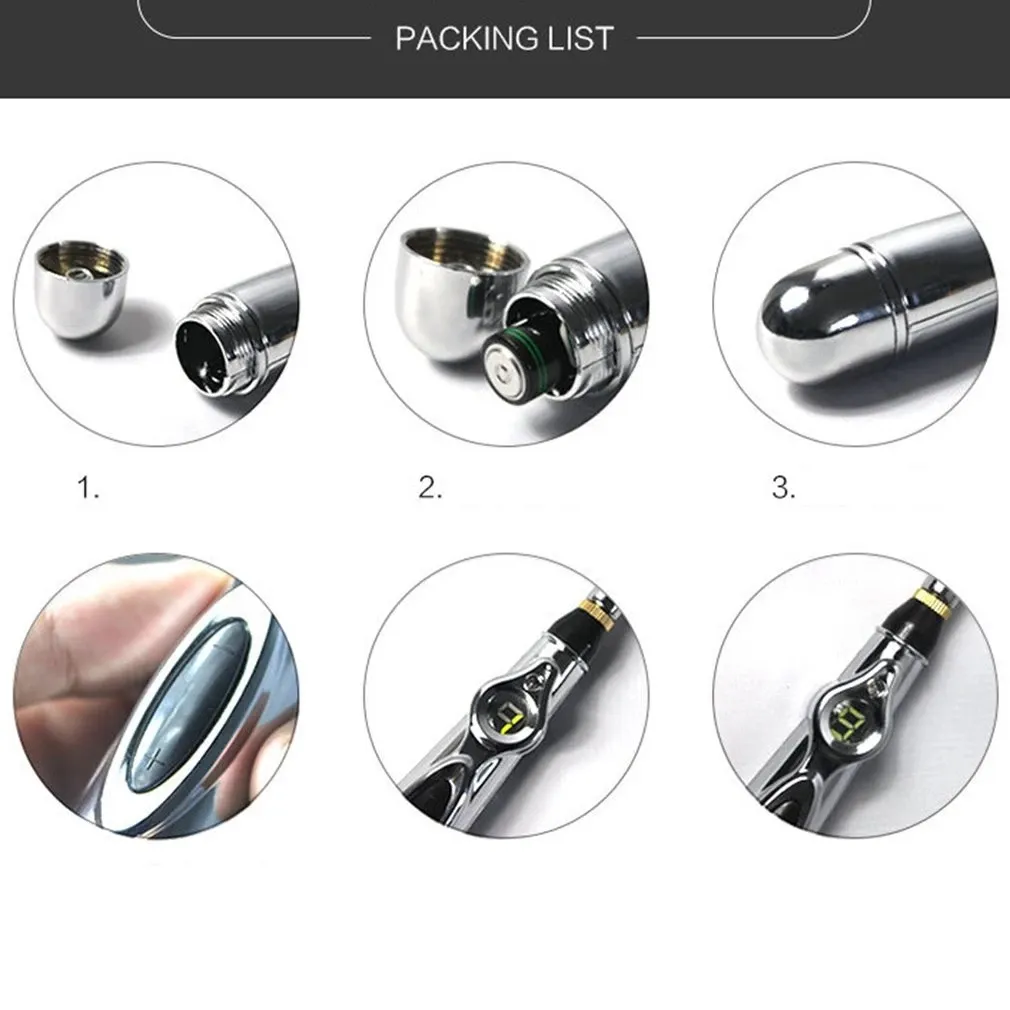 PACKING LIST

1.

2.

3.