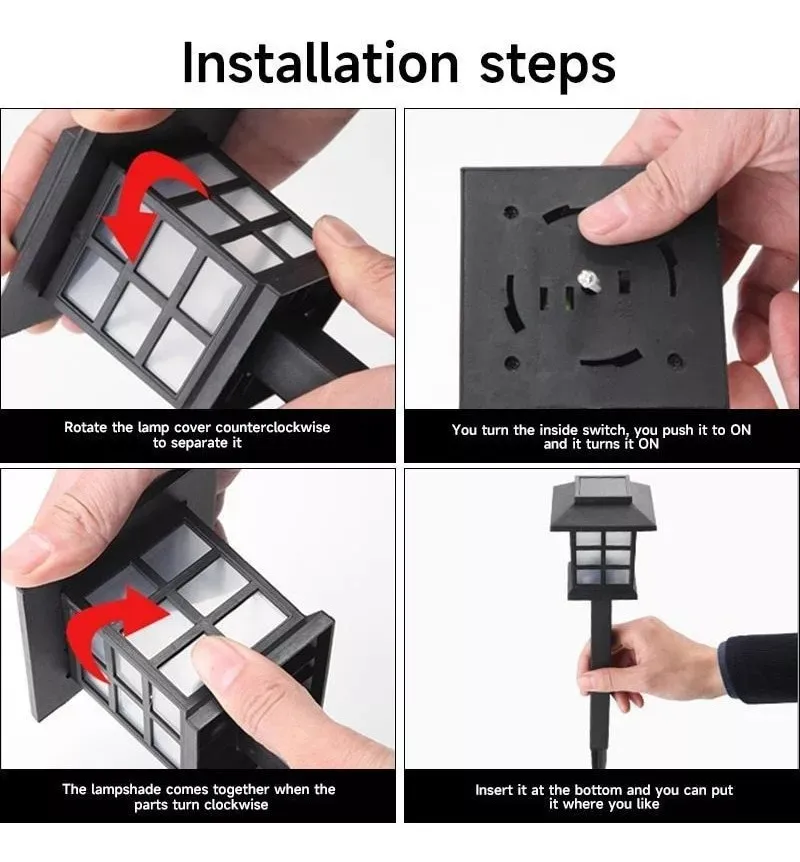 Installation steps

Rotate the lamp cover counterclockwise to separate it

You turn the inside switch, you push it to ON and it turns it ON

The lampshade comes together when the parts turn clockwise

Insert it at the bottom and you can put it where you like