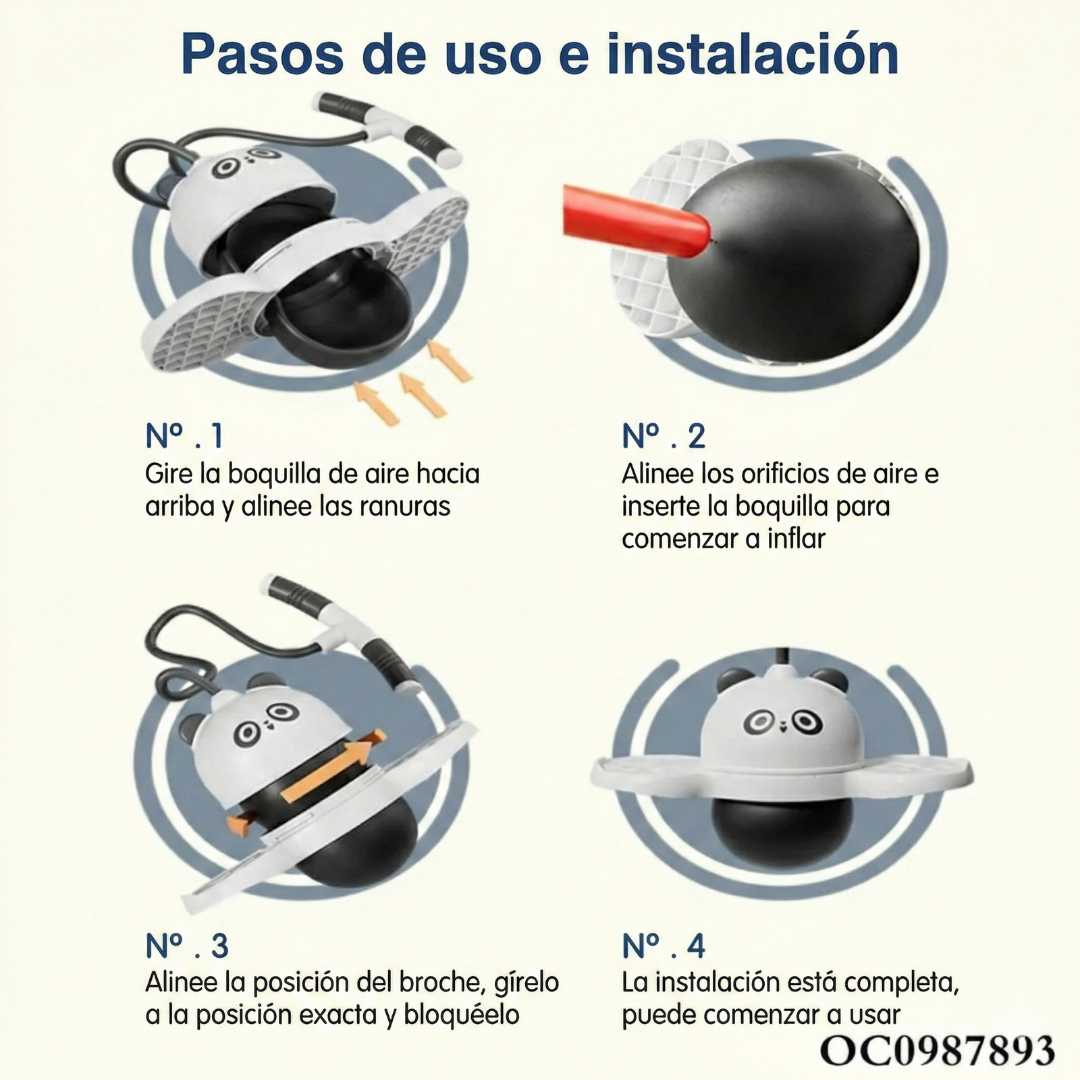 Pasos de uso e instalación

Nº . 1
Gire la boquilla de aire hacia arriba y alinee las ranuras

Nº . 2
Alinee los orificios de aire e inserte la boquilla para comenzar a inflar

Nº . 3
Alinee la posición del broche, gírelo a la posición exacta y bloquéelo

Nº . 4
La instalación está completa, puede comenzar a usar

OC0987893