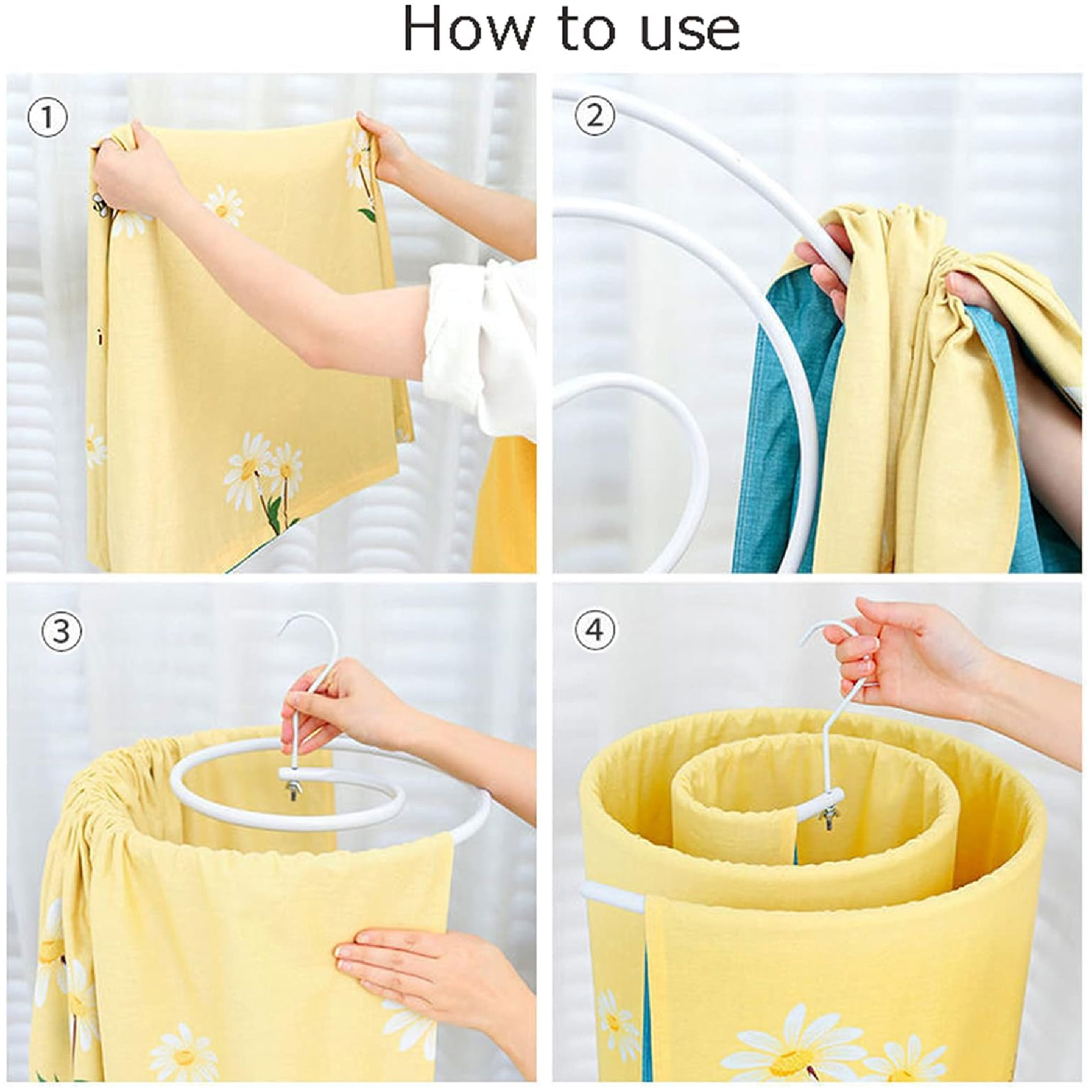 How to use

①

②

③

④