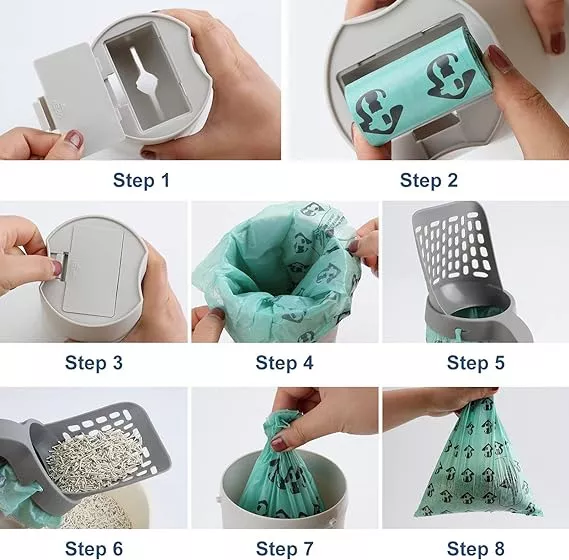 Step 1
Step 2
Step 3
Step 4
Step 5
Step 6
Step 7
Step 8