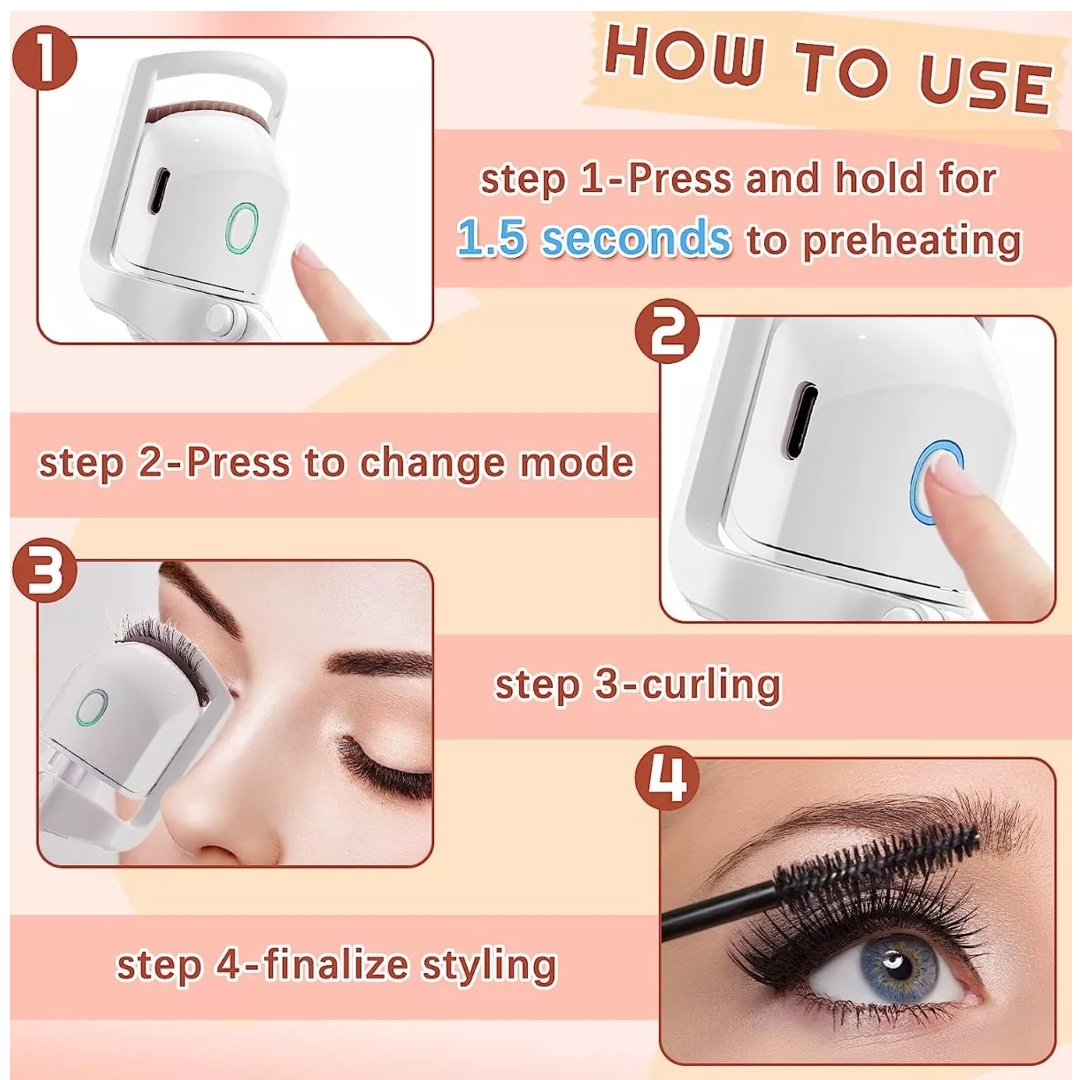 1

HOW TO USE

step 1-Press and hold for 1.5 seconds to preheating

2

step 2-Press to change mode

3

step 3-curling

4

step 4-finalize styling