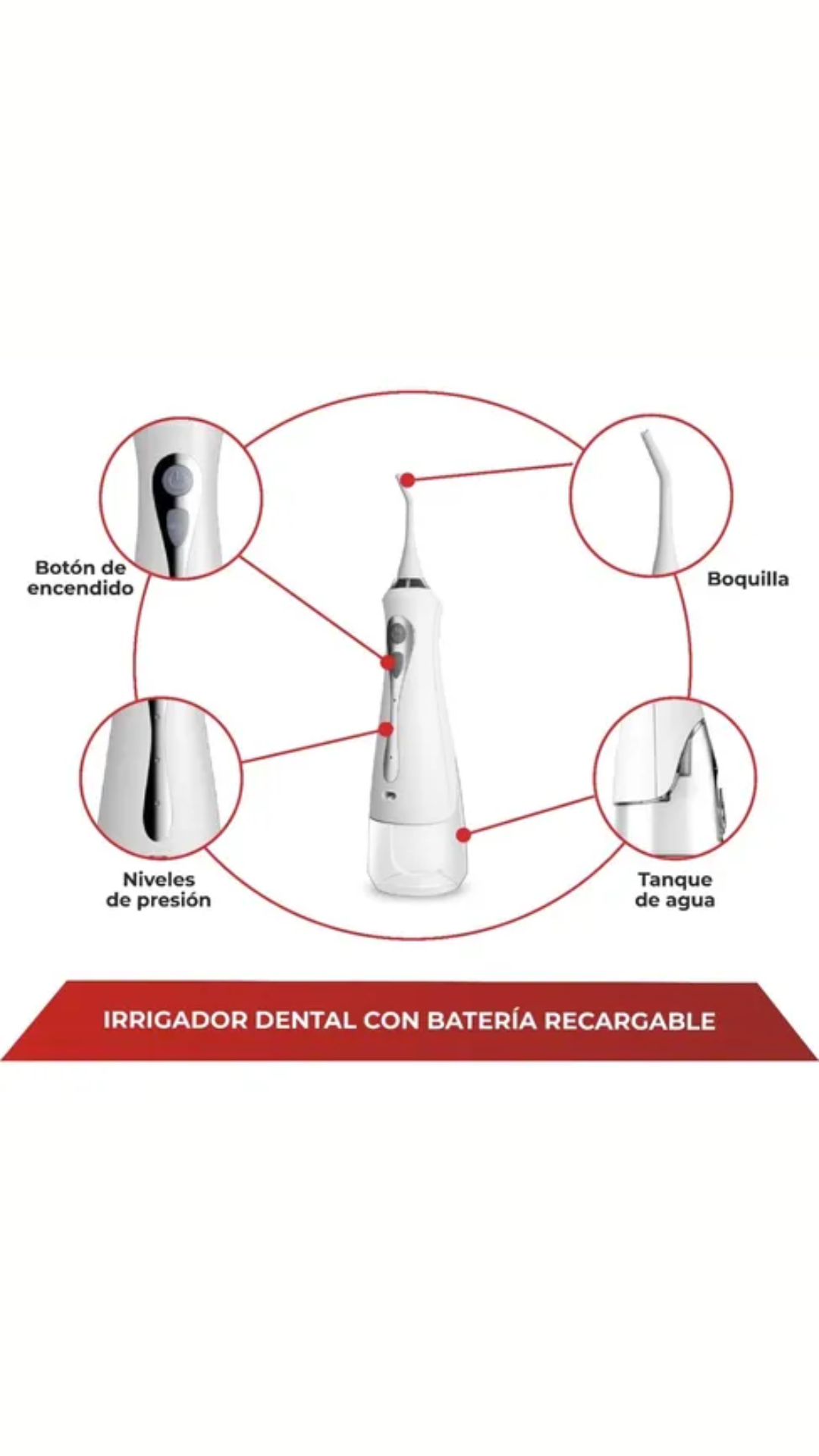 Botón de encendido

Boquilla

Niveles de presión

Tanque de agua

IRRIGADOR DENTAL CON BATERÍA RECARGABLE