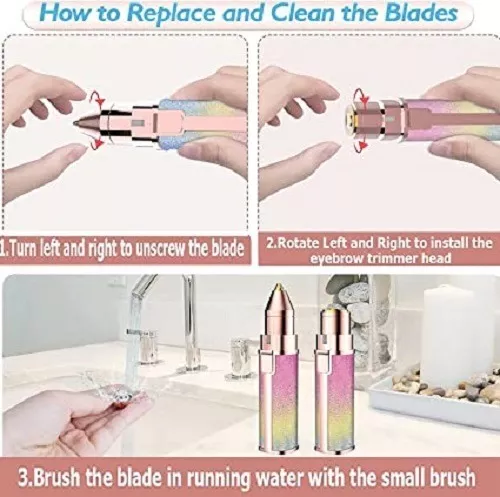 How to Replace and Clean the Blades

1.Turn left and right to unscrew the blade

2.Rotate Left and Right to install the eyebrow trimmer head

3.Brush the blade in running water with the small brush