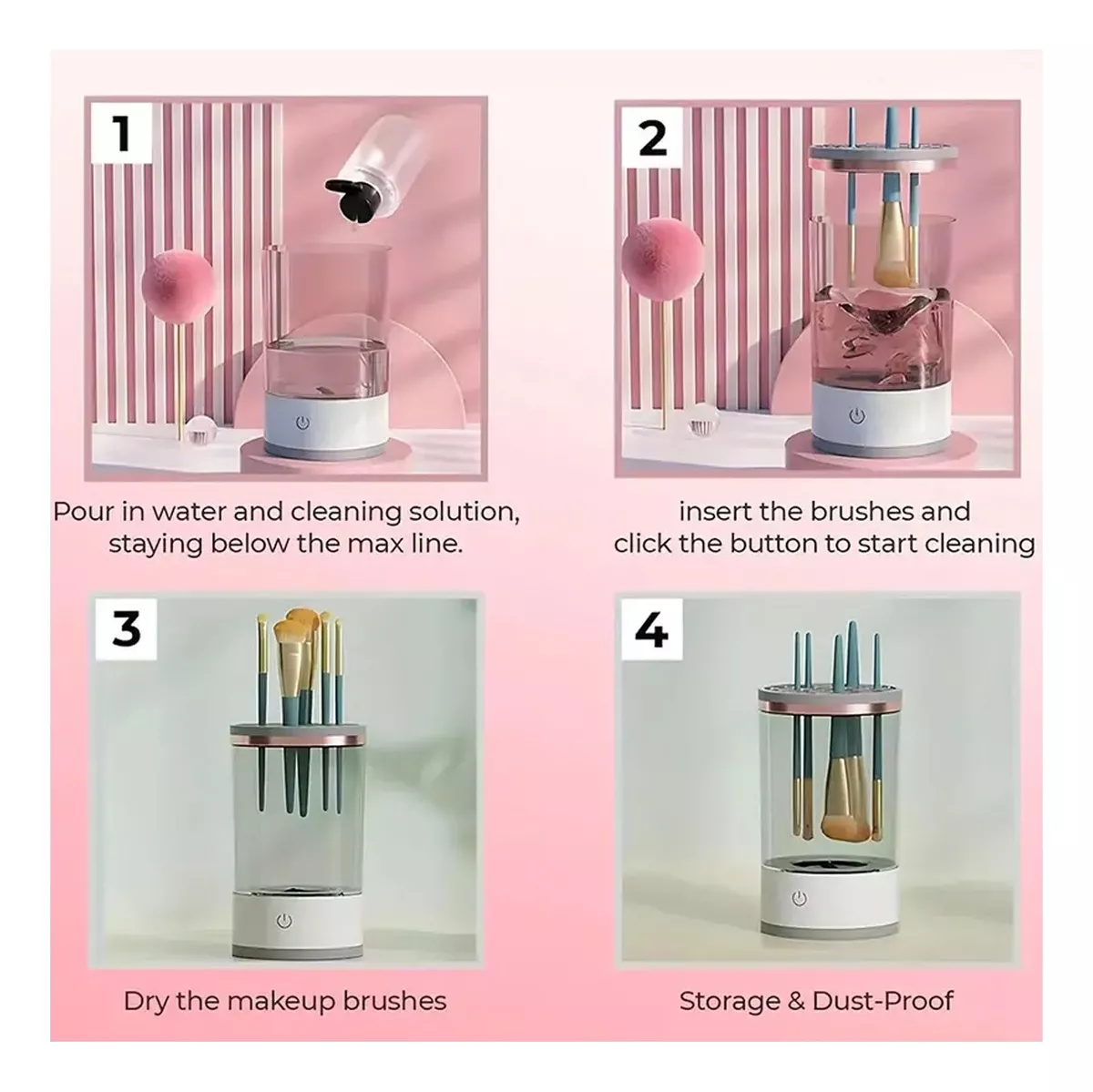 1

Pour in water and cleaning solution, staying below the max line.

2

insert the brushes and click the button to start cleaning

3

Dry the makeup brushes

4

Storage & Dust-Proof