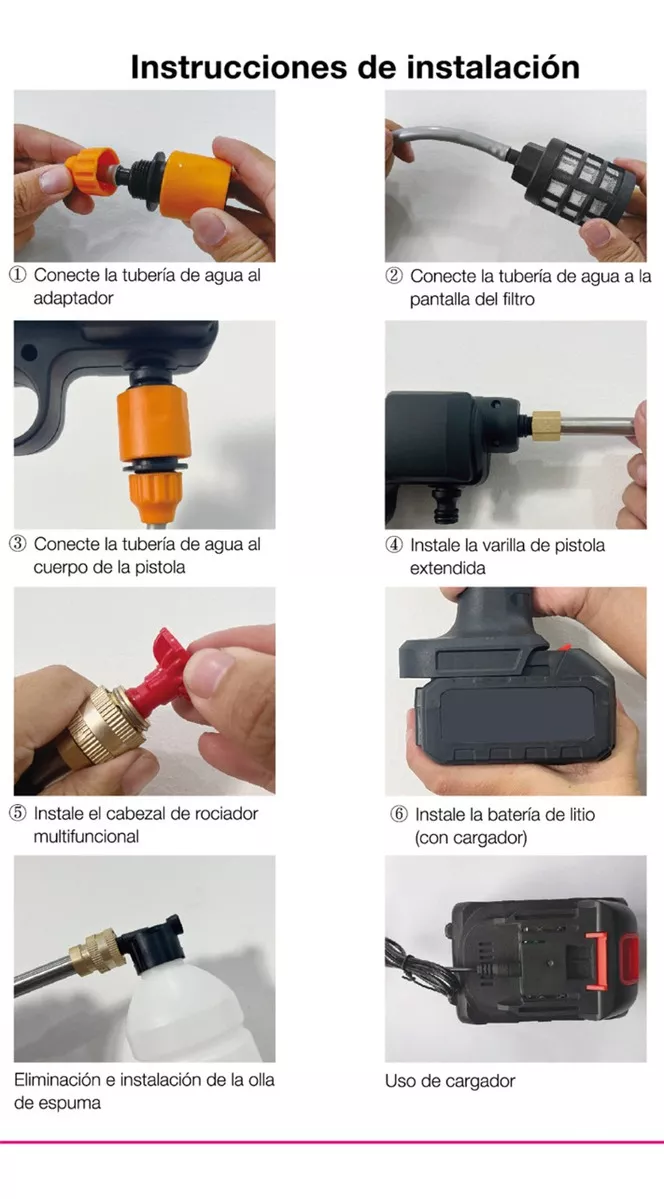 Instrucciones de instalación

① Conecte la tubería de agua al adaptador

② Conecte la tubería de agua a la pantalla del filtro

③ Conecte la tubería de agua al cuerpo de la pistola

④ Instale la varilla de pistola extendida

⑤ Instale el cabezal de rociador multifuncional

⑥ Instale la batería de litio (con cargador)

Eliminación e instalación de la olla de espuma

Uso de cargador