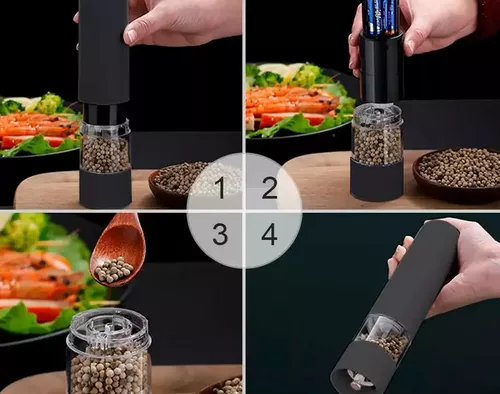 1 2
3 4