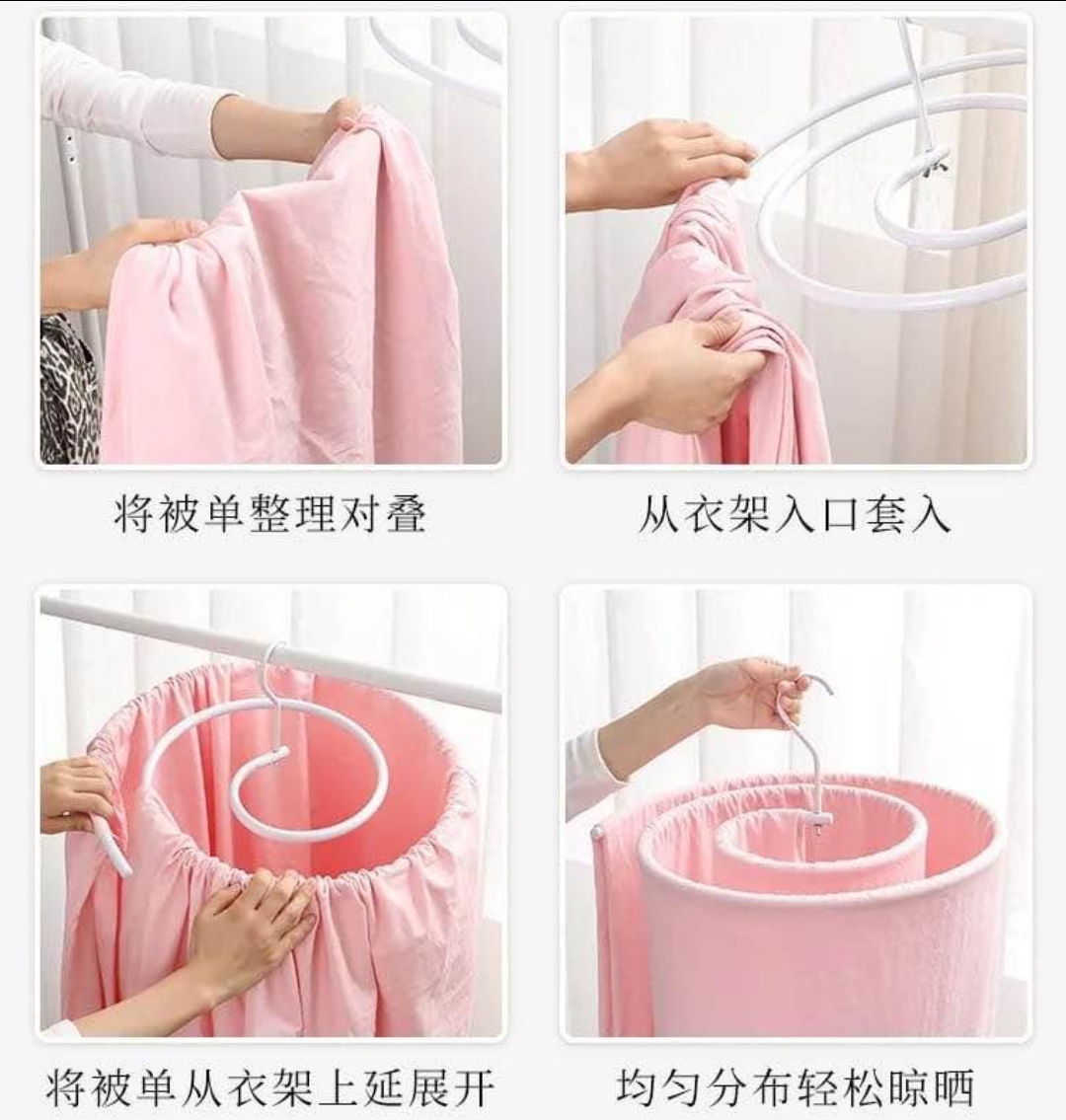 将被单整理对叠

从衣架入口套入

将被单从衣架上延展开

均匀分布轻松晾晒