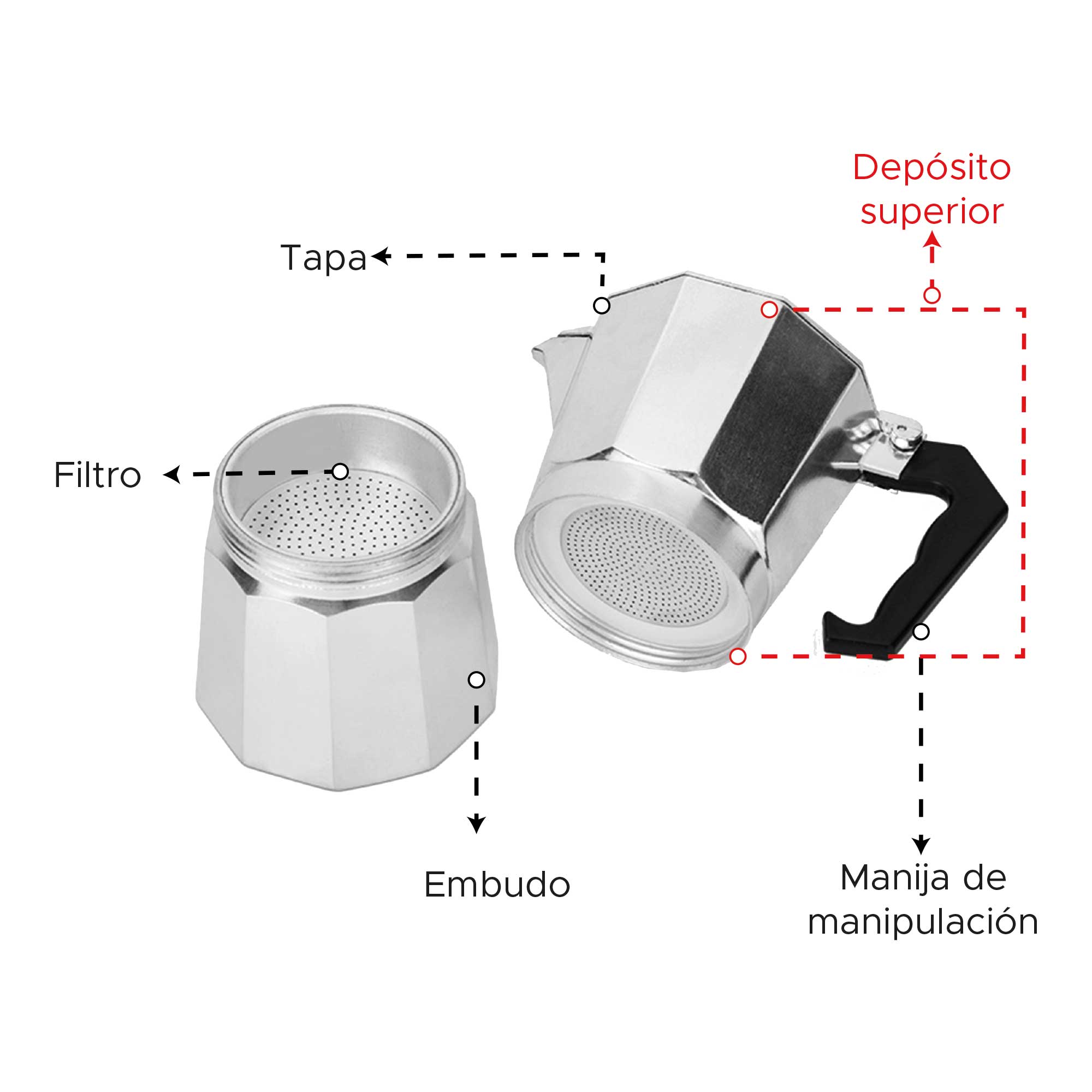 Depósito superior

Tapa

Filtro

Embudo

Manija de manipulación