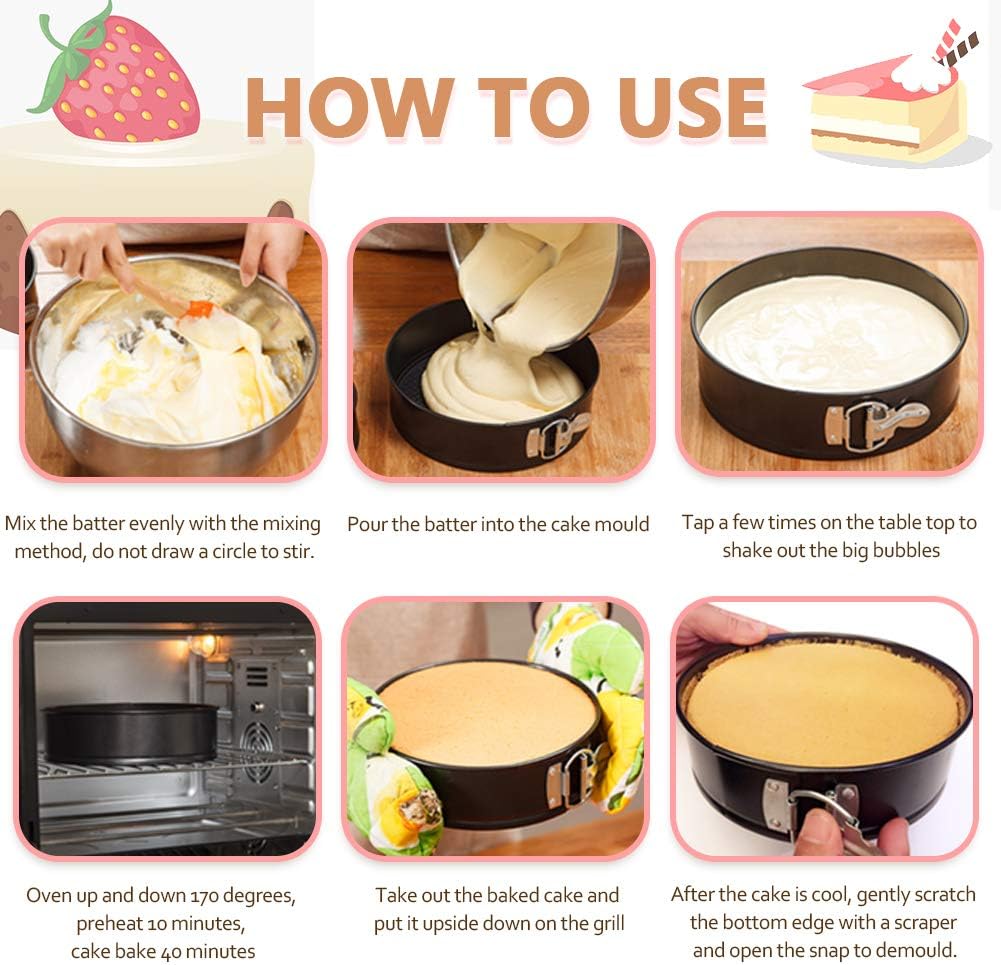 HOW TO USE

Mix the batter evenly with the mixing method, do not draw a circle to stir.

Pour the batter into the cake mould

Tap a few times on the table top to shake out the big bubbles

Oven up and down 170 degrees, preheat 10 minutes, cake bake 40 minutes

Take out the baked cake and put it upside down on the grill

After the cake is cool, gently scratch the bottom edge with a scraper and open the snap to demould.