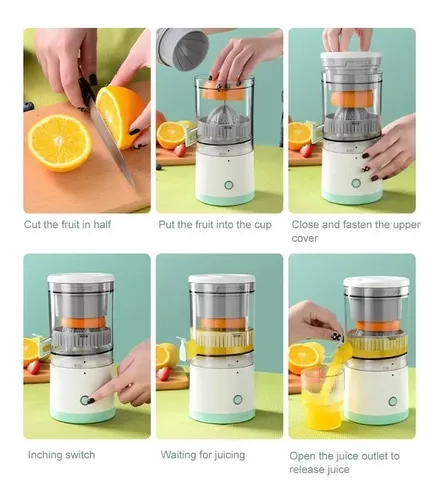 Cut the fruit in half

Put the fruit into the cup

Close and fasten the upper cover

Inching switch

Waiting for juicing

Open the juice outlet to release juice