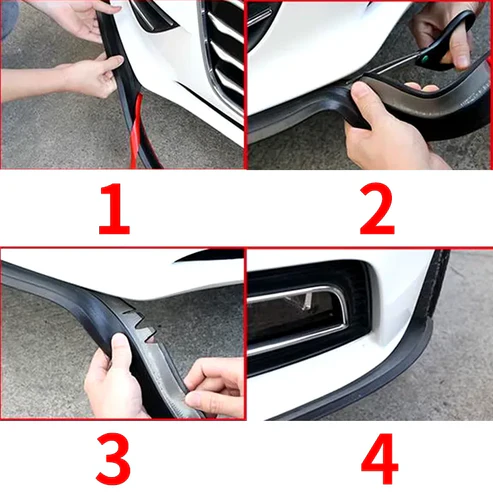 1

2

3

4