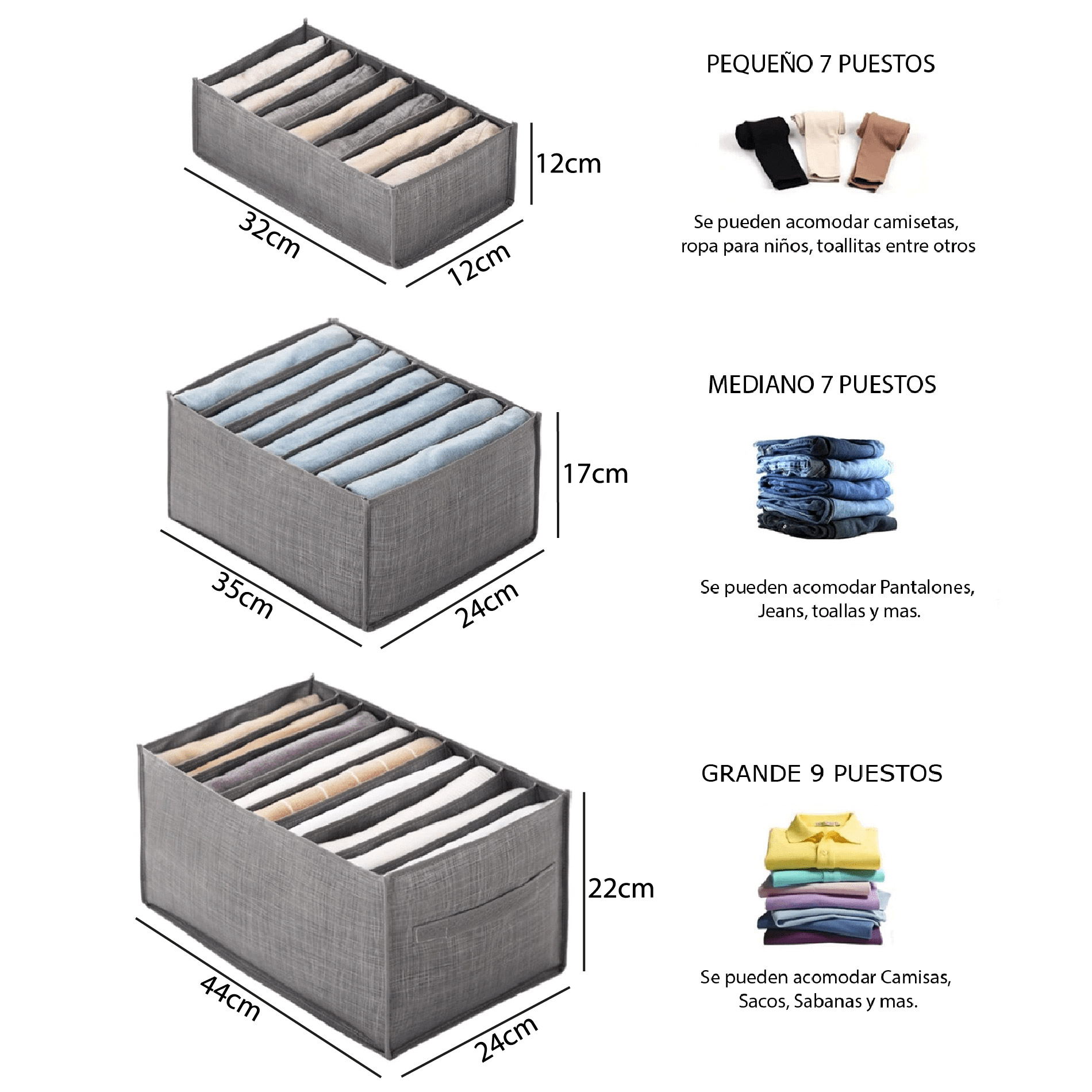 12cm

32cm

12cm

PEQUEÑO 7 PUESTOS

Se pueden acomodar camisetas, ropa para niños, toallitas entre otros

17cm

35cm

24cm

MEDIANO 7 PUESTOS

Se pueden acomodar Pantalones, Jeans, toallas y mas.

22cm

44cm

24cm

GRANDE 9 PUESTOS

Se pueden acomodar Camisas, Sacos, Sabanas y mas.