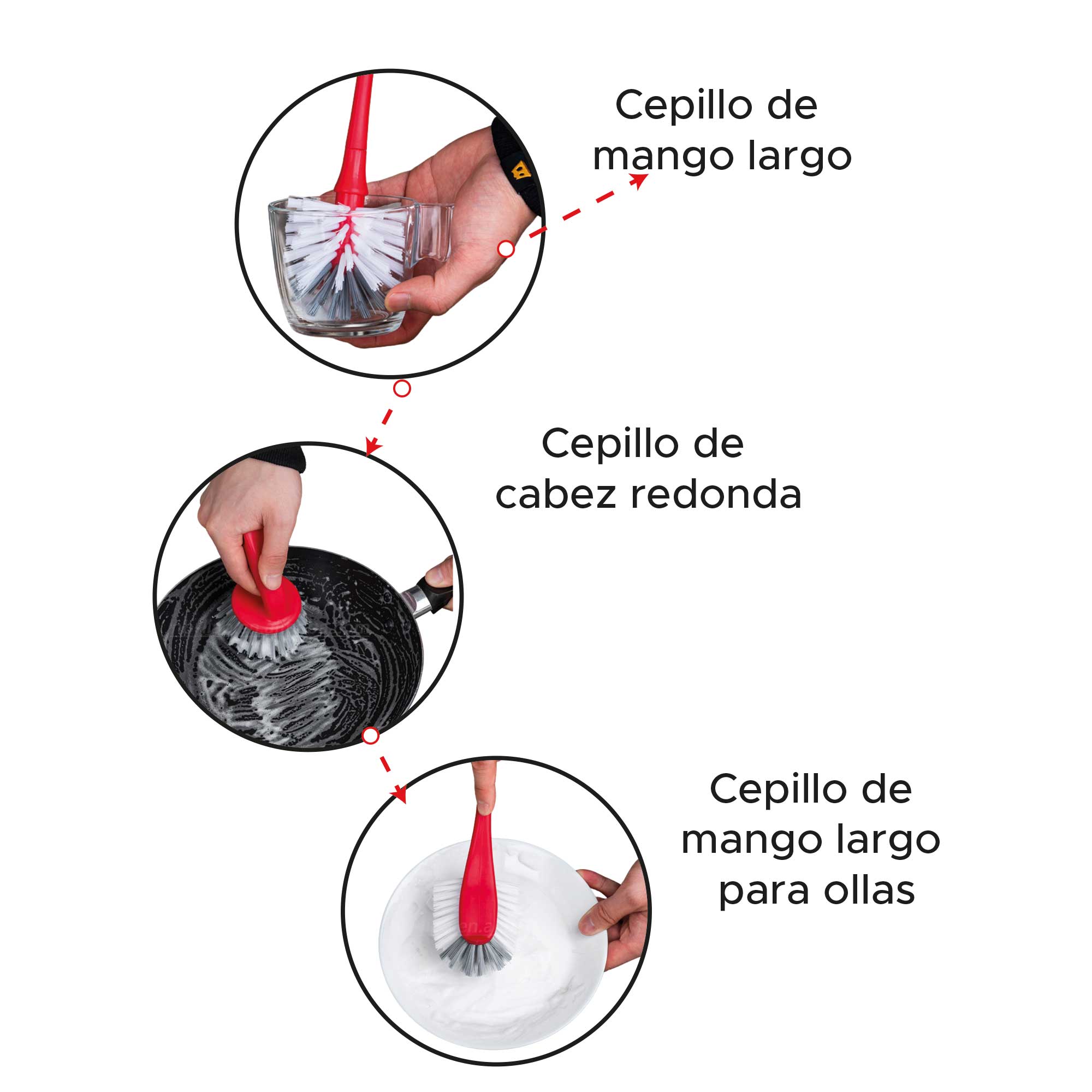 Cepillo de mango largo

Cepillo de cabez redonda

Cepillo de mango largo para ollas